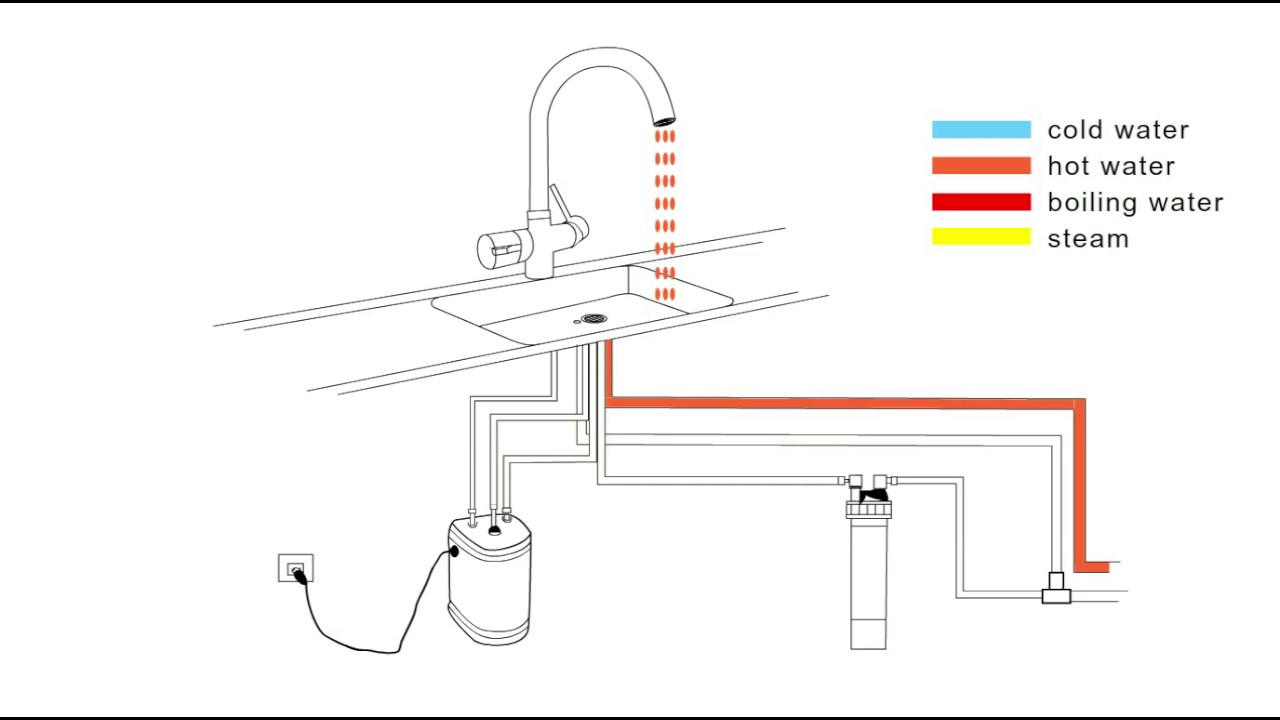 cold water
hot water
boiling water
steam