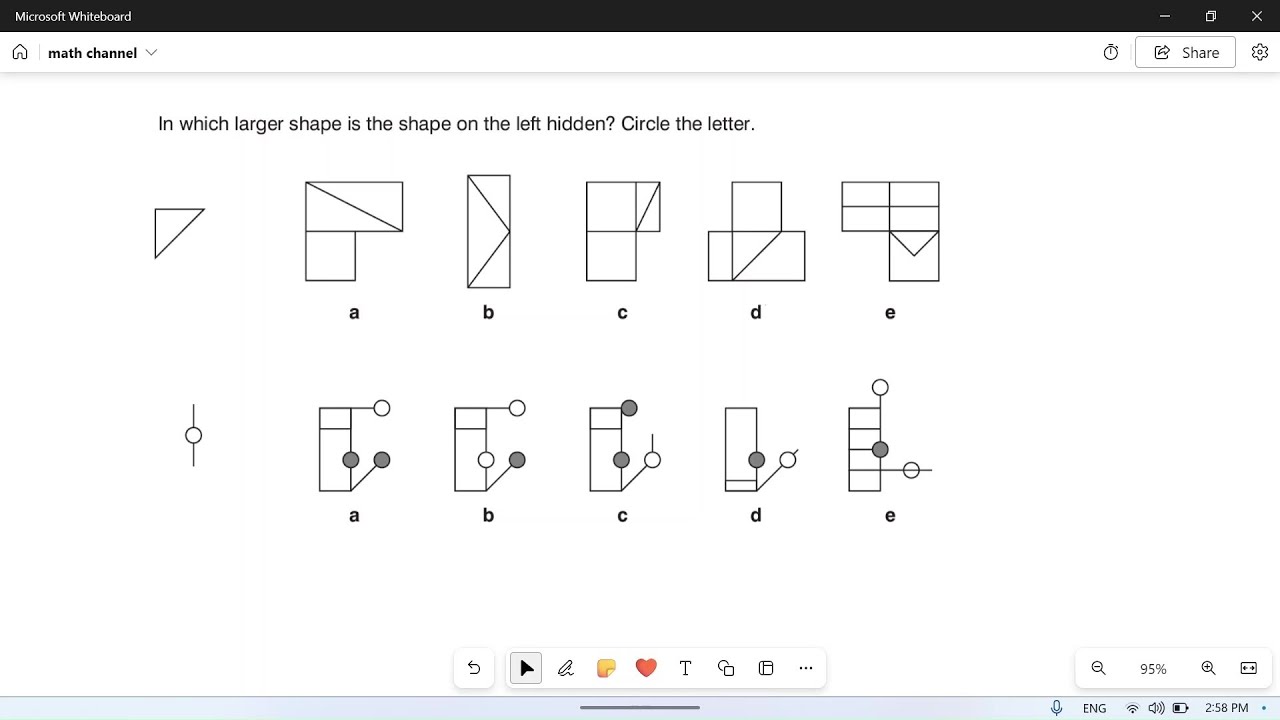 Microsoft Whiteboard

math channel

Share

In which larger shape is the shape on the left hidden? Circle the letter.

a b c d e

a b c d e

95%

ENG 2:58 PM