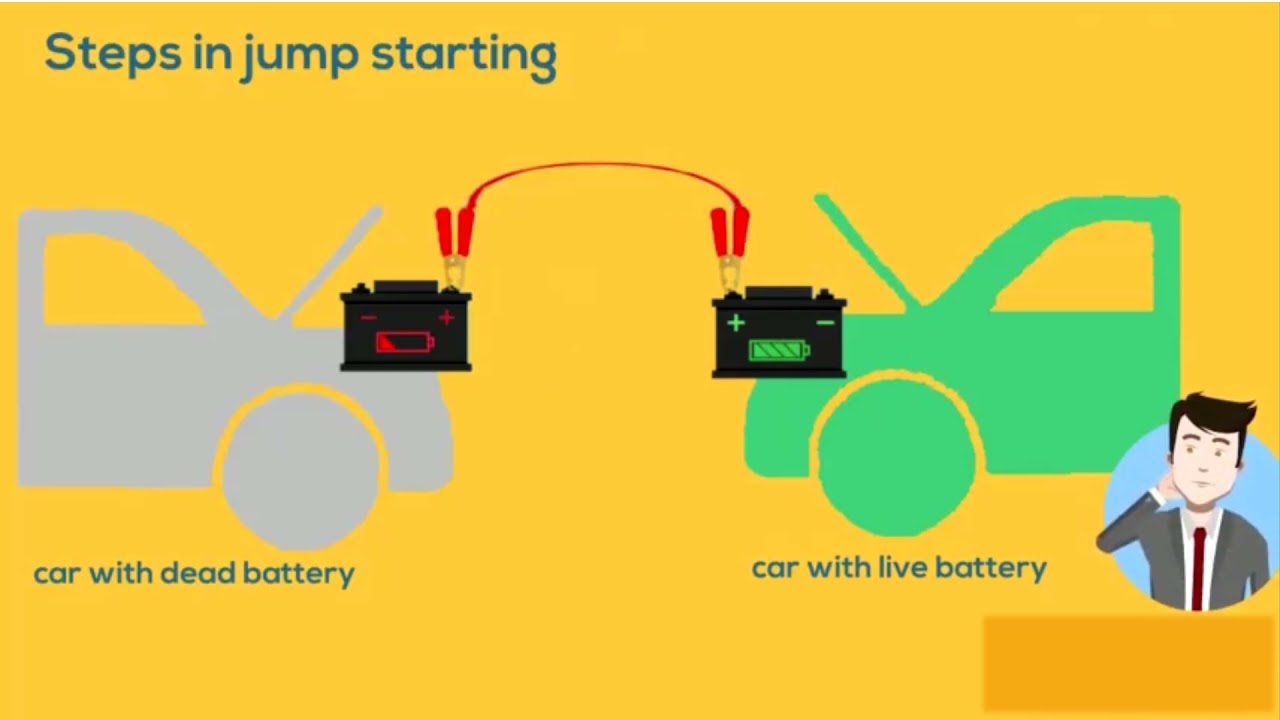 Steps in jump starting

− +

+ −

car with dead battery

car with live battery