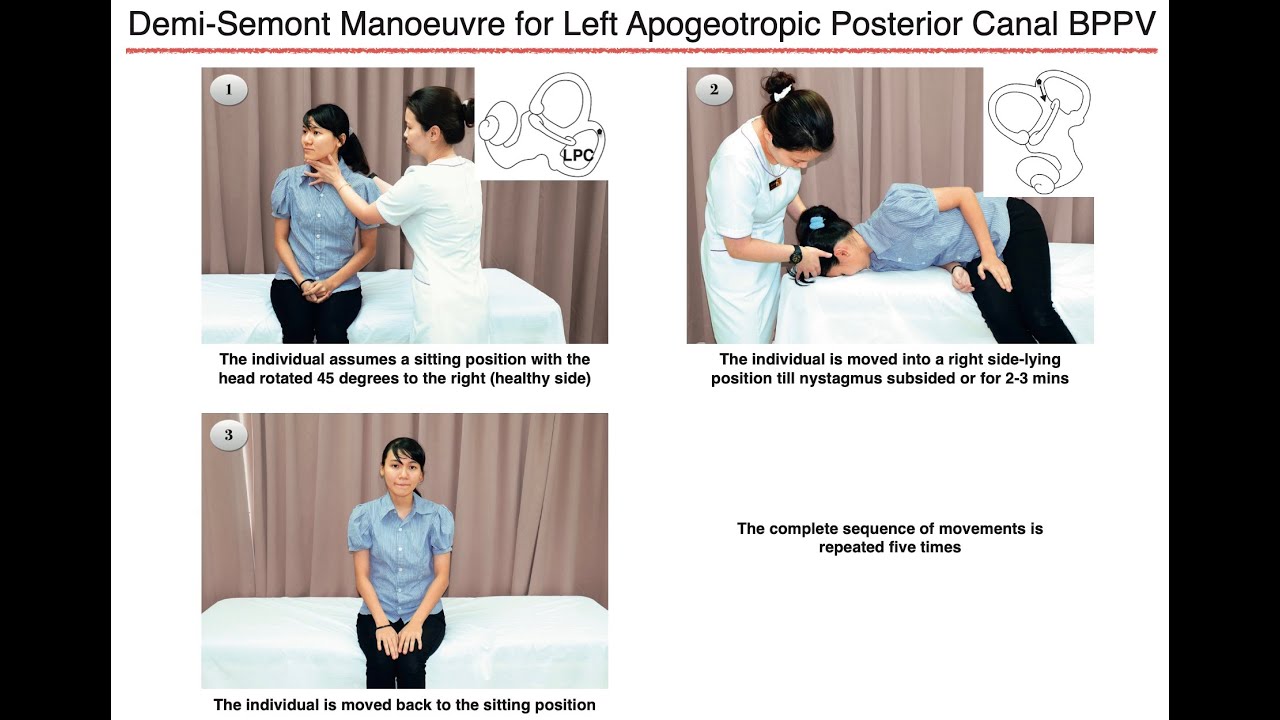 Demi-Semont Manoeuvre for Left Apogeotropic Posterior Canal BPPV

1

LPC

The individual assumes a sitting position with the head rotated 45 degrees to the right (healthy side)

2

The individual is moved into a right side-lying position till nystagmus subsided or for 2-3 mins

3

The individual is moved back to the sitting position

The complete sequence of movements is repeated five times