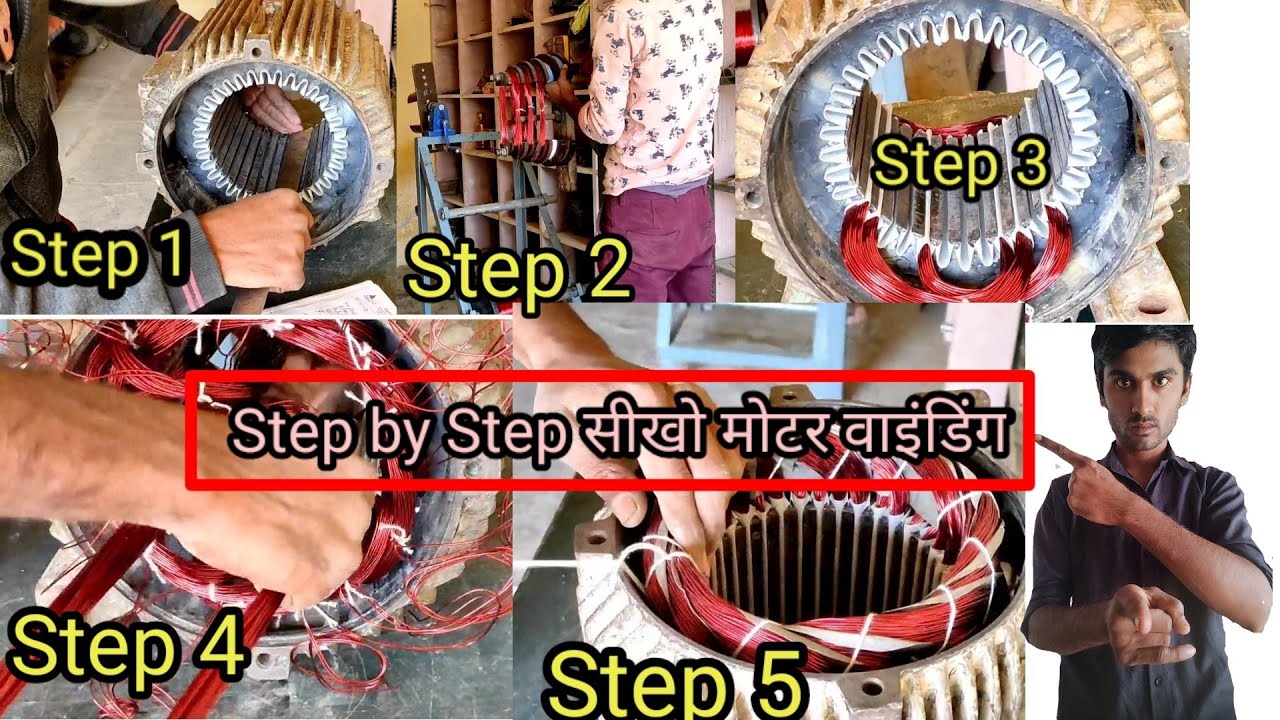 Step 1

Step 2

Step 3

Step by Step सीखो मोटर वाइंडिंग

Step 4

Step 5