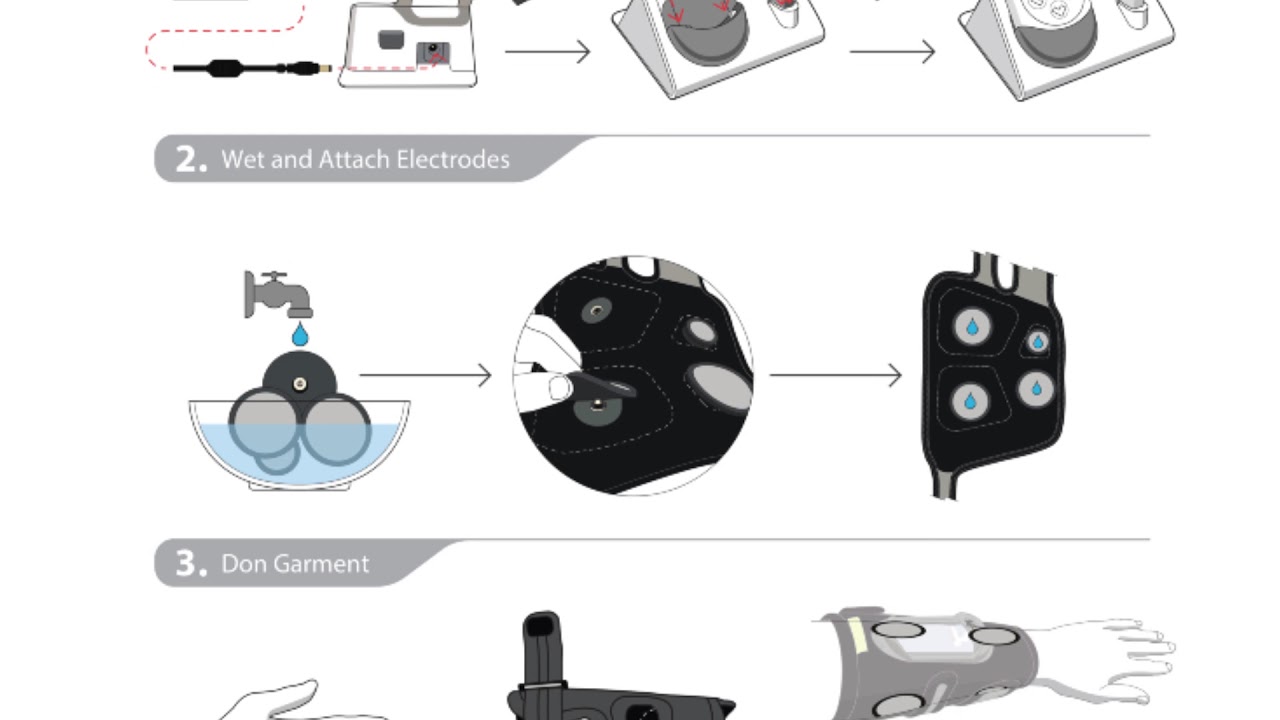 2. Wet and Attach Electrodes

3. Don Garment