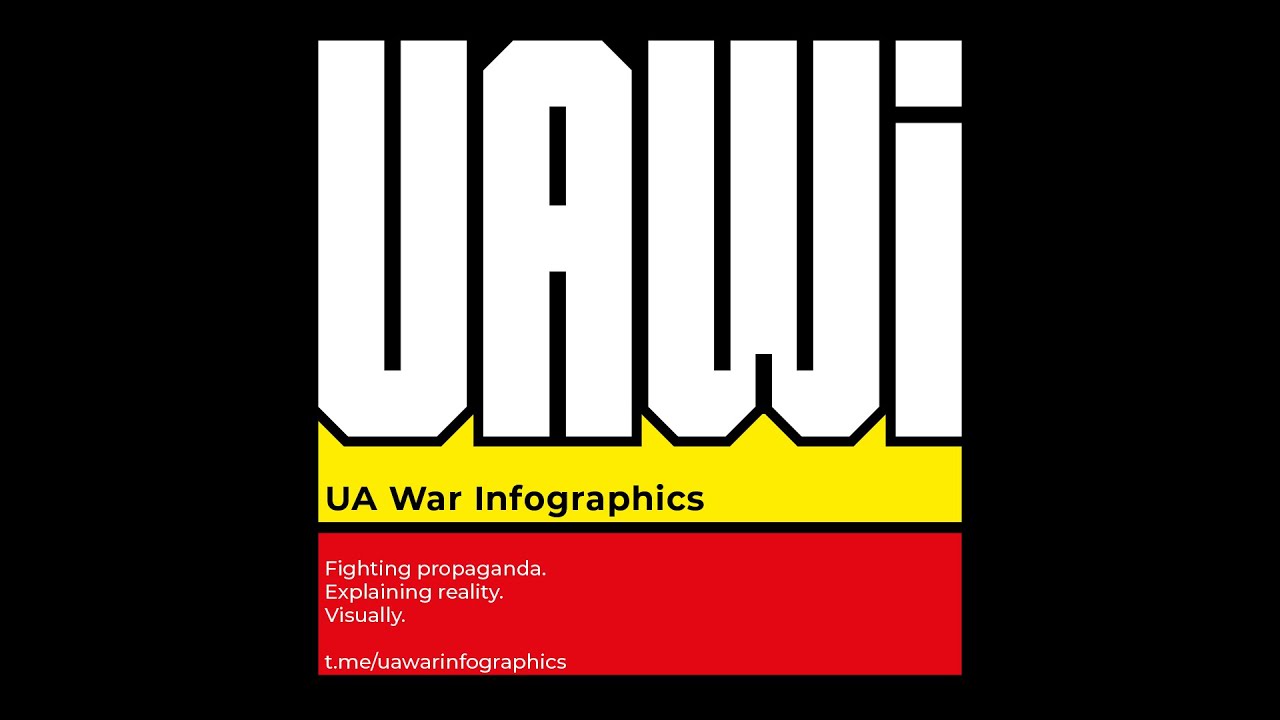 UAWi

UA War Infographics

Fighting propaganda.
Explaining reality.
Visually.

t.me/uawarinfographics