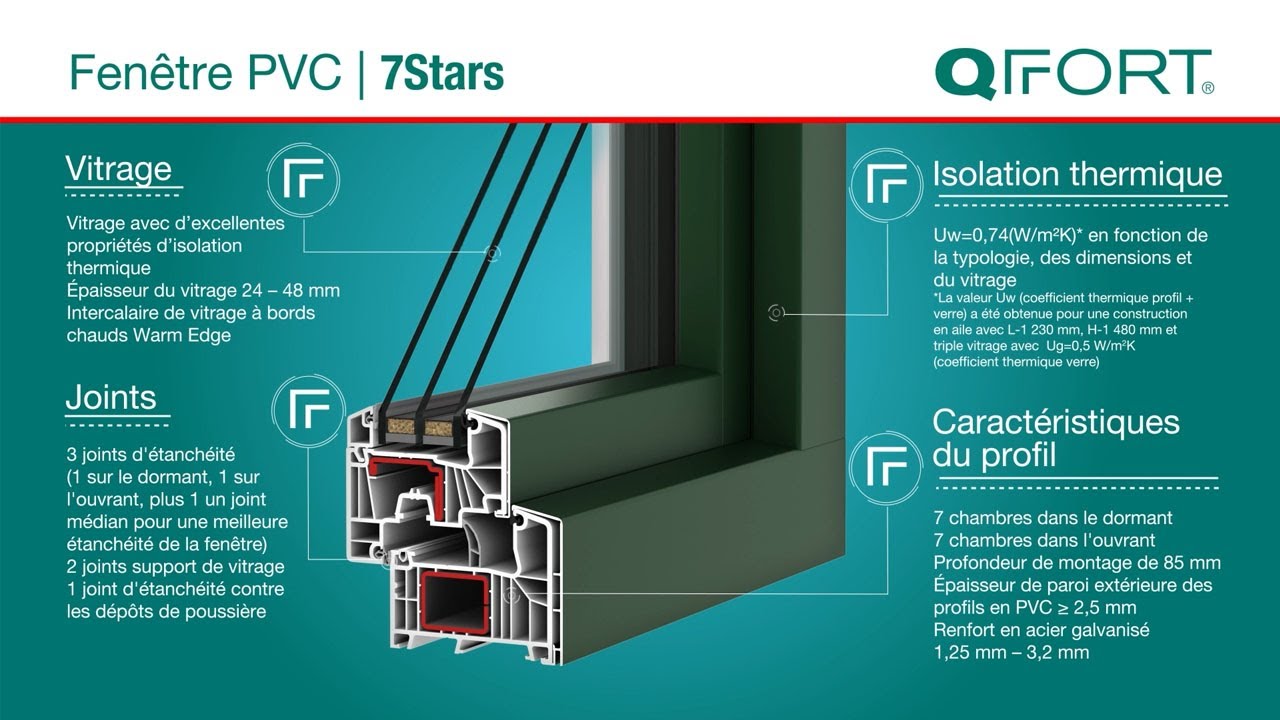 Fenêtre PVC | 7Stars

QFORT®

Vitrage

Vitrage avec d'excellentes propriétés d'isolation thermique
Épaisseur du vitrage 24 – 48 mm
Intercalaire de vitrage à bords chauds Warm Edge

Joints

3 joints d'étanchéité (1 sur le dormant, 1 sur l'ouvrant, plus 1 un joint médian pour une meilleure étanchéité de la fenêtre)
2 joints support de vitrage
1 joint d'étanchéité contre les dépôts de poussière

Isolation thermique

Uw=0,74(W/m²K)* en fonction de la typologie, des dimensions et du vitrage
*La valeur Uw (coefficient thermique profil + verre) a été obtenue pour une construction en aile avec L-1 230 mm, H-1 480 mm et triple vitrage avec Ug=0,5 W/m²K (coefficient thermique verre)

Caractéristiques du profil

7 chambres dans le dormant
7 chambres dans l'ouvrant
Profondeur de montage de 85 mm
Épaisseur de paroi extérieure des profils en PVC ≥ 2,5 mm
Renfort en acier galvanisé 1,25 mm – 3,2 mm