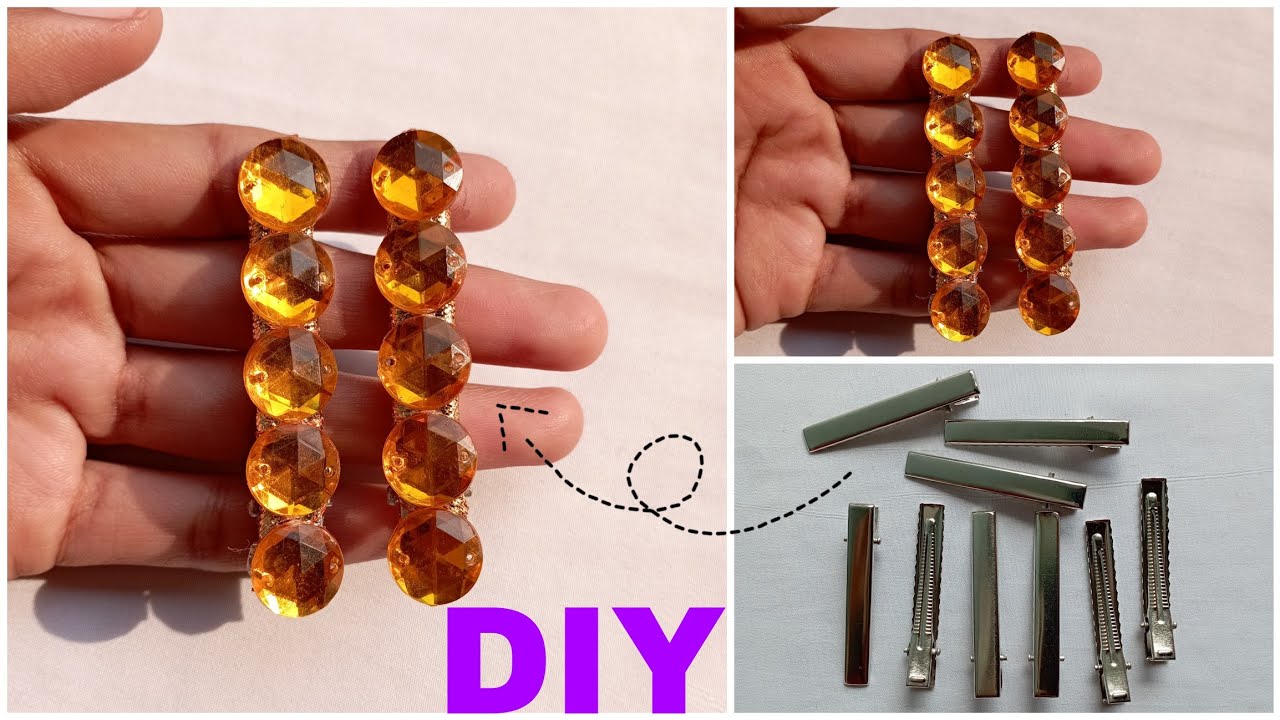 DIY