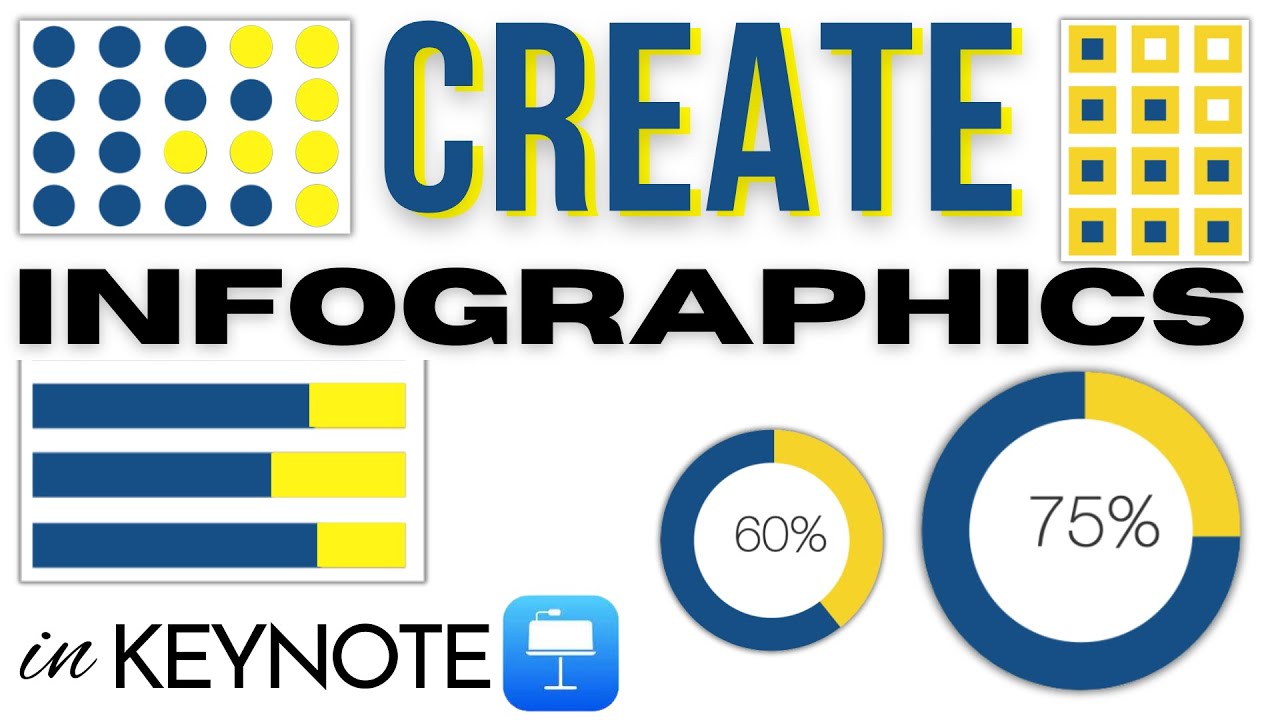 CREATE
INFOGRAPHICS
60%
75%
in KEYNOTE