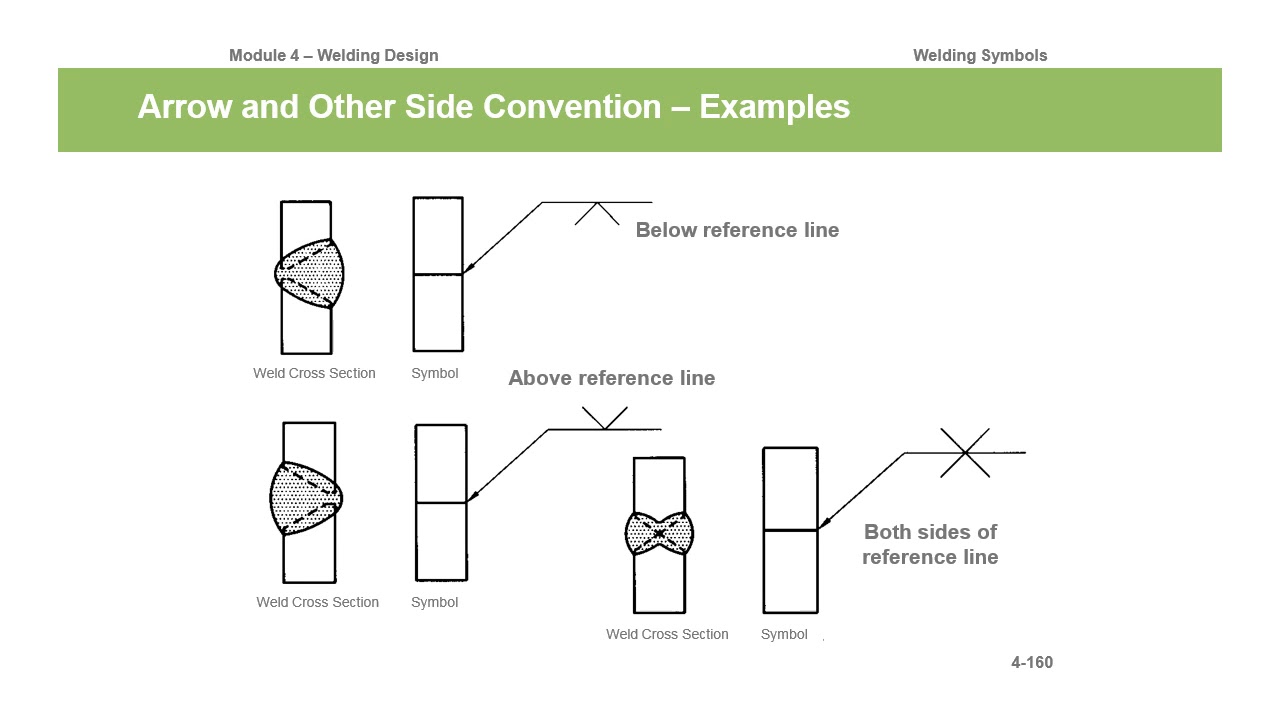 Module 4 – Welding Design

Welding Symbols

Arrow and Other Side Convention – Examples

Below reference line

Weld Cross Section

Symbol

Above reference line

Weld Cross Section

Symbol

Both sides of reference line

Weld Cross Section

Symbol

4-160