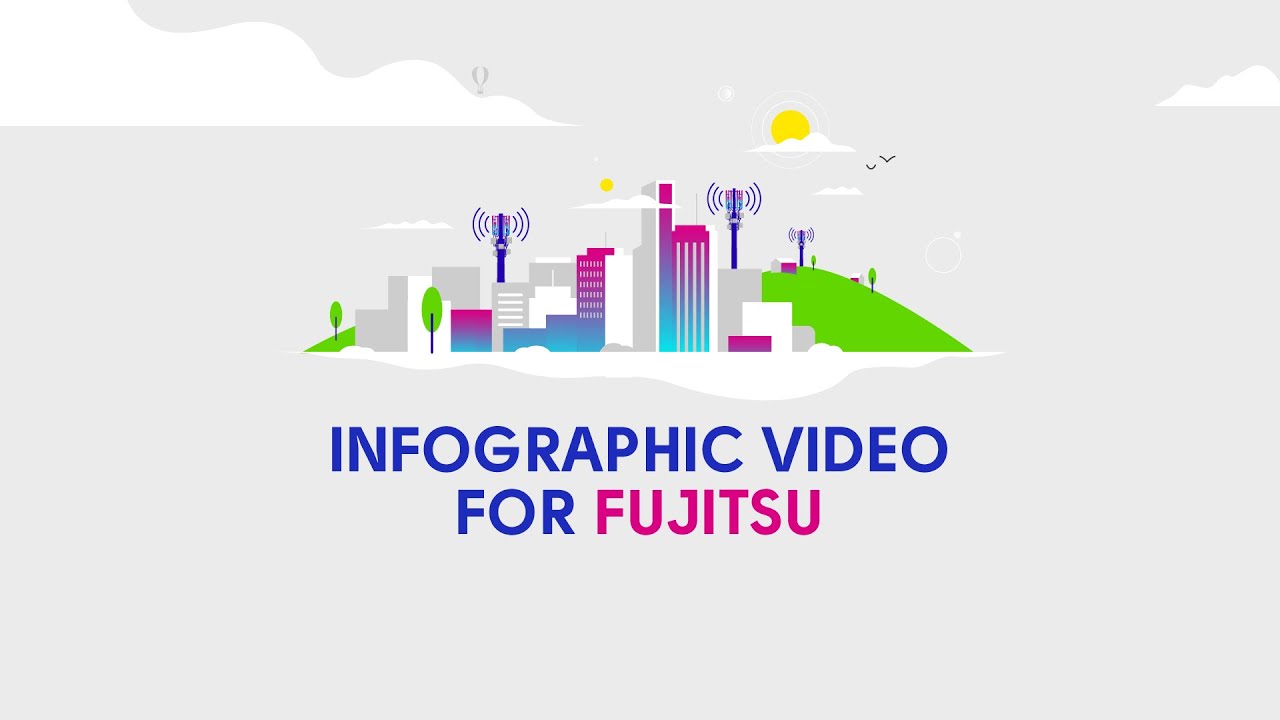 INFOGRAPHIC VIDEO
FOR FUJITSU