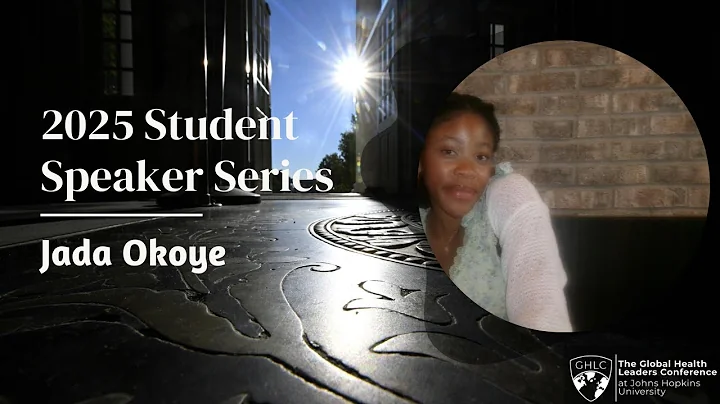 2025 Student Speaker Series

Jada Okoye

GHLC

The Global Health Leaders Conference at Johns Hopkins University