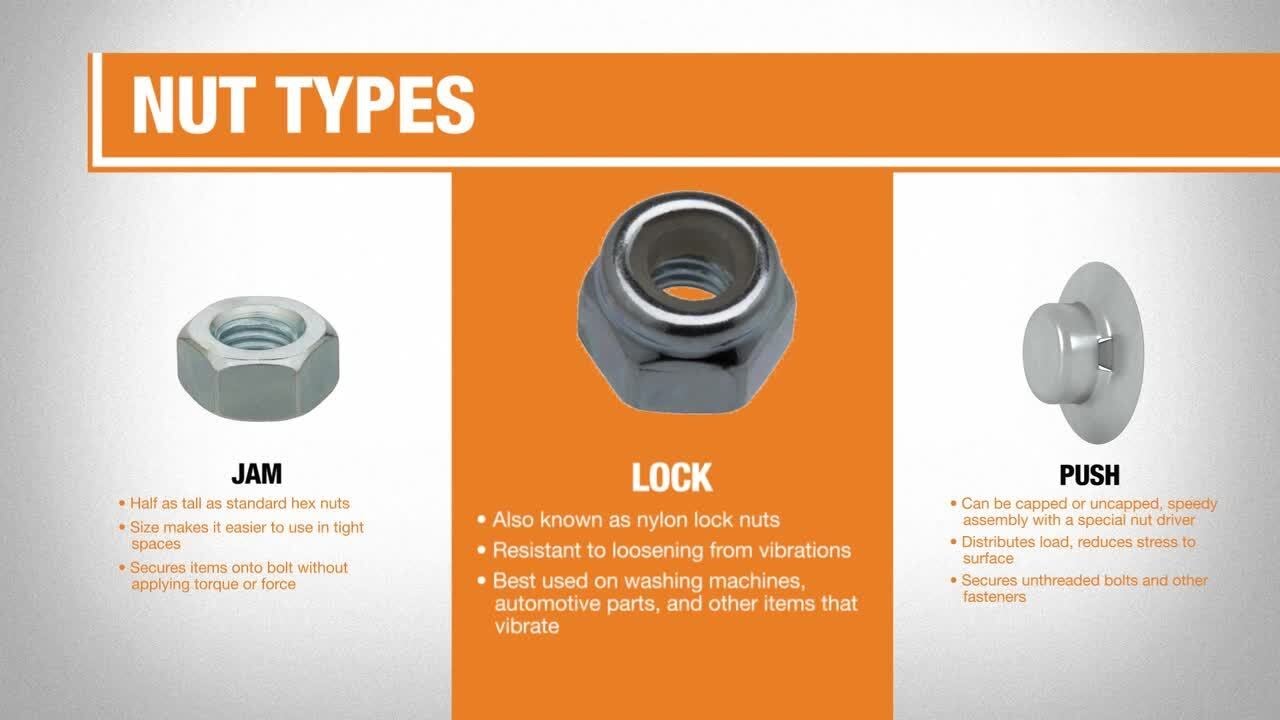 NUT TYPES

JAM

• Half as tall as standard hex nuts
• Size makes it easier to use in tight spaces
• Secures items onto bolt without applying torque or force

LOCK

• Also known as nylon lock nuts
• Resistant to loosening from vibrations
• Best used on washing machines, automotive parts, and other items that vibrate

PUSH

• Can be capped or uncapped, speedy assembly with a special nut driver
• Distributes load, reduces stress to surface
• Secures unthreaded bolts and other fasteners