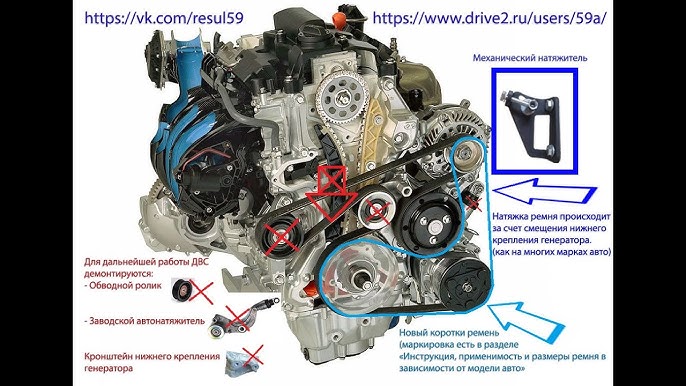 https://vk.com/resul59

https://www.drive2.ru/users/59a/

Механический натяжитель

Натяжка ремня происходит за счет смещения нижнего крепления генератора. (как на многих марках авто)

Для дальнейшей работы ДВС демонтируются:
- Обводной ролик
- Заводской автонатяжитель
Кронштейн нижнего крепления генератора

Новый коротки ремень (маркировка есть в разделе «Инструкция, применимость и размеры ремня в зависимости от модели авто»