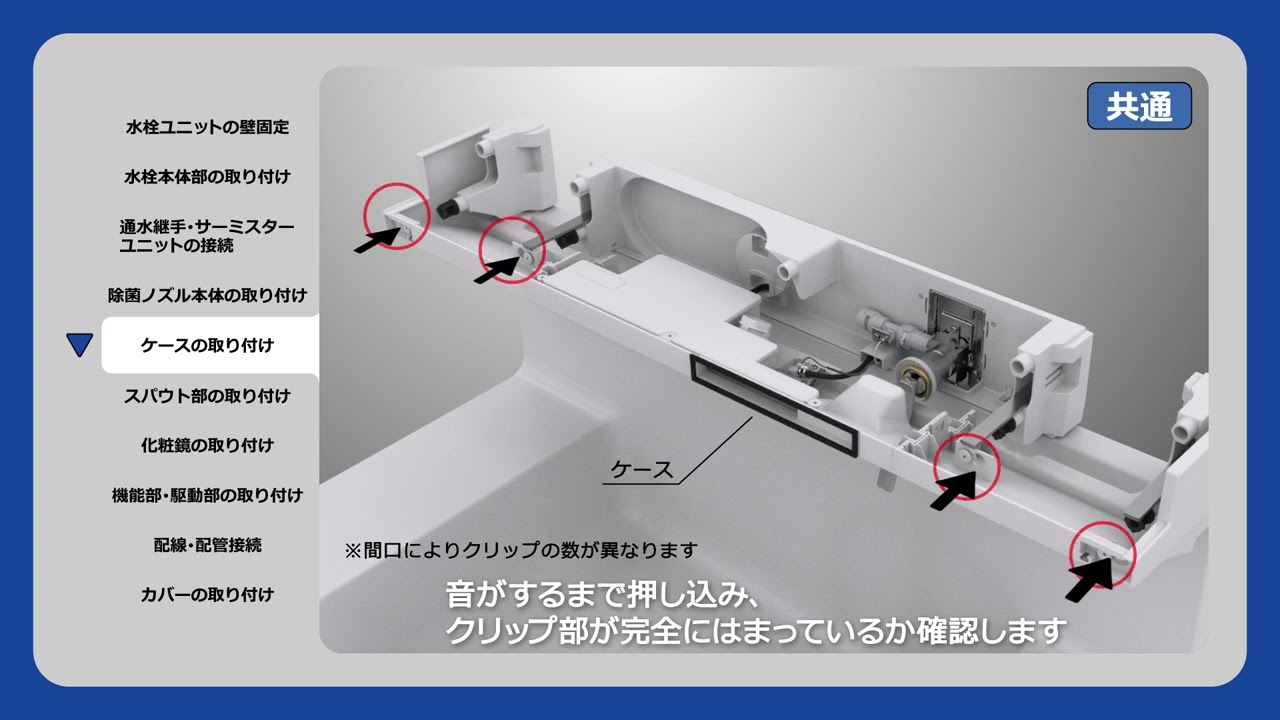 水栓ユニットの壁固定

水栓本体部の取り付け

通水継手・サーミスターユニットの接続

除菌ノズル本体の取り付け

ケースの取り付け

スパウト部の取り付け

化粧鏡の取り付け

機能部・駆動部の取り付け

配線・配管接続

カバーの取り付け

共通

ケース

※間口によりクリップの数が異なります

音がするまで押し込み、
クリップ部が完全にはまっているか確認します