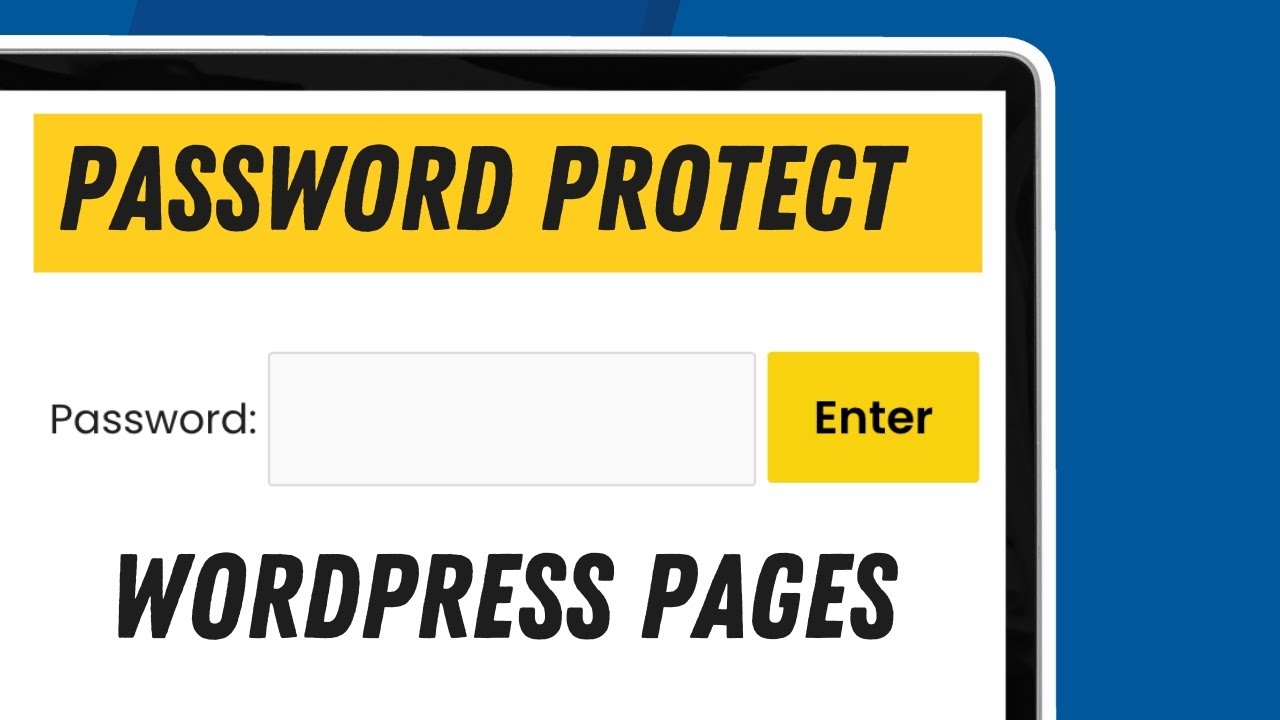 PASSWORD PROTECT

Password:

Enter

WORDPRESS PAGES