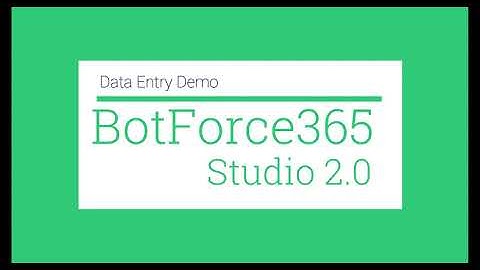 Data Entry Demo

BotForce365
Studio 2.0