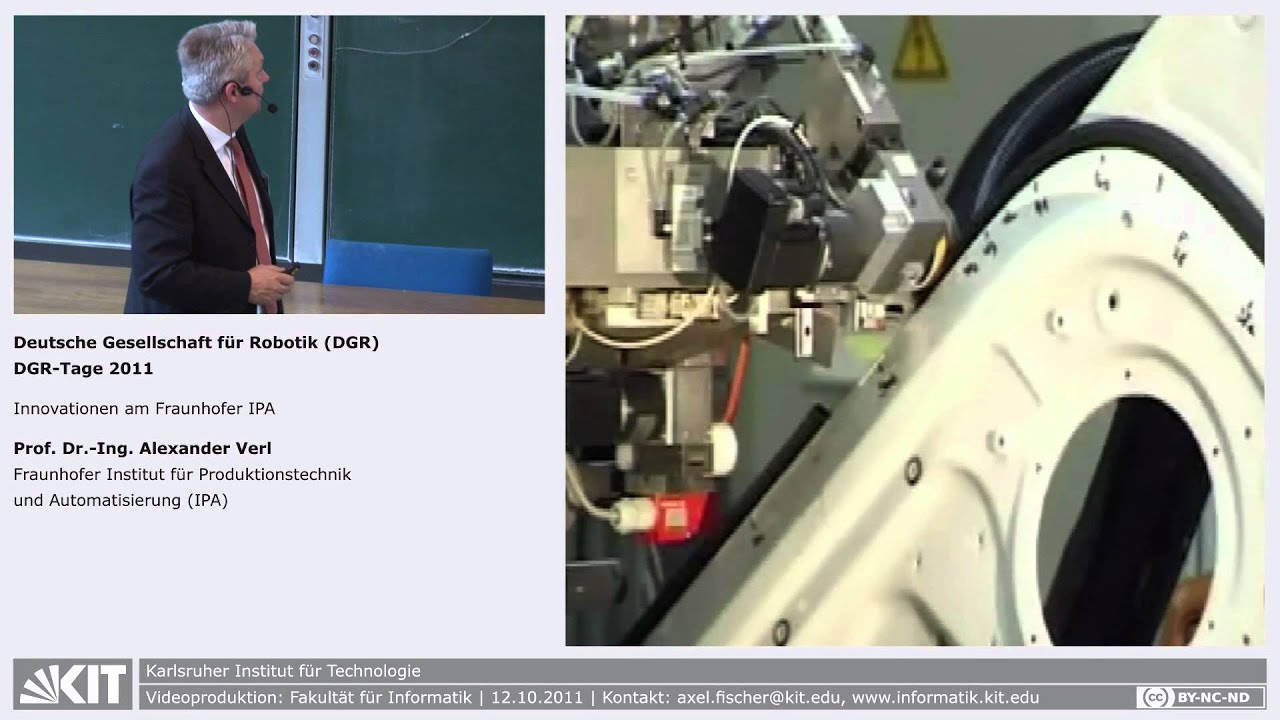 Deutsche Gesellschaft für Robotik (DGR)
DGR-Tage 2011

Innovationen am Fraunhofer IPA

Prof. Dr.-Ing. Alexander Verl
Fraunhofer Institut für Produktionstechnik und Automatisierung (IPA)

KIT

Karlsruher Institut für Technologie
Videoproduktion: Fakultät für Informatik | 12.10.2011 | Kontakt: axel.fischer@kit.edu, www.informatik.kit.edu

cc BY-NC-ND