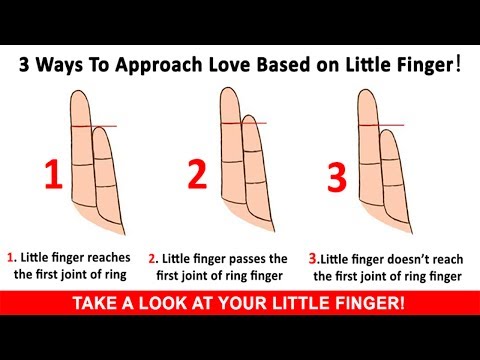 3 Ways To Approach Love Based on Little Finger!

1

2

3

1. Little finger reaches the first joint of ring

2. Little finger passes the first joint of ring finger

3.Little finger doesn't reach the first joint of ring finger

TAKE A LOOK AT YOUR LITTLE FINGER!