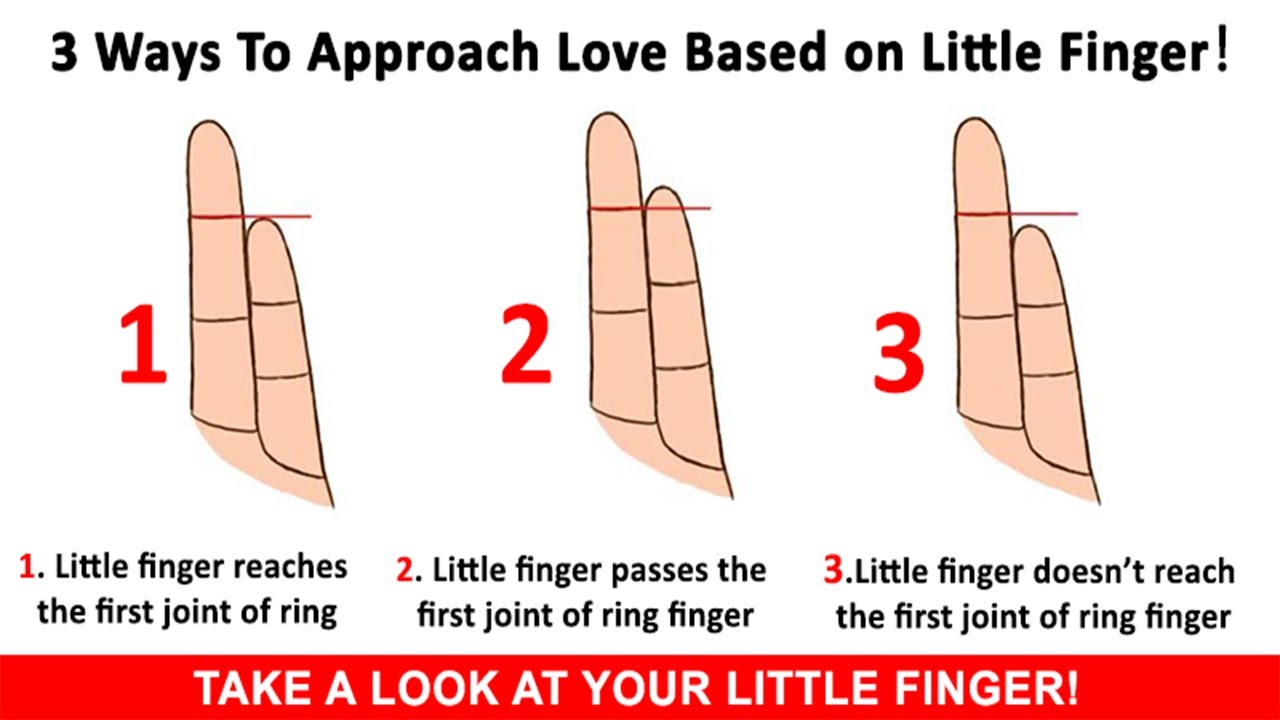 3 Ways To Approach Love Based on Little Finger!

1

2

3

1. Little finger reaches the first joint of ring

2. Little finger passes the first joint of ring finger

3.Little finger doesn't reach the first joint of ring finger

TAKE A LOOK AT YOUR LITTLE FINGER!