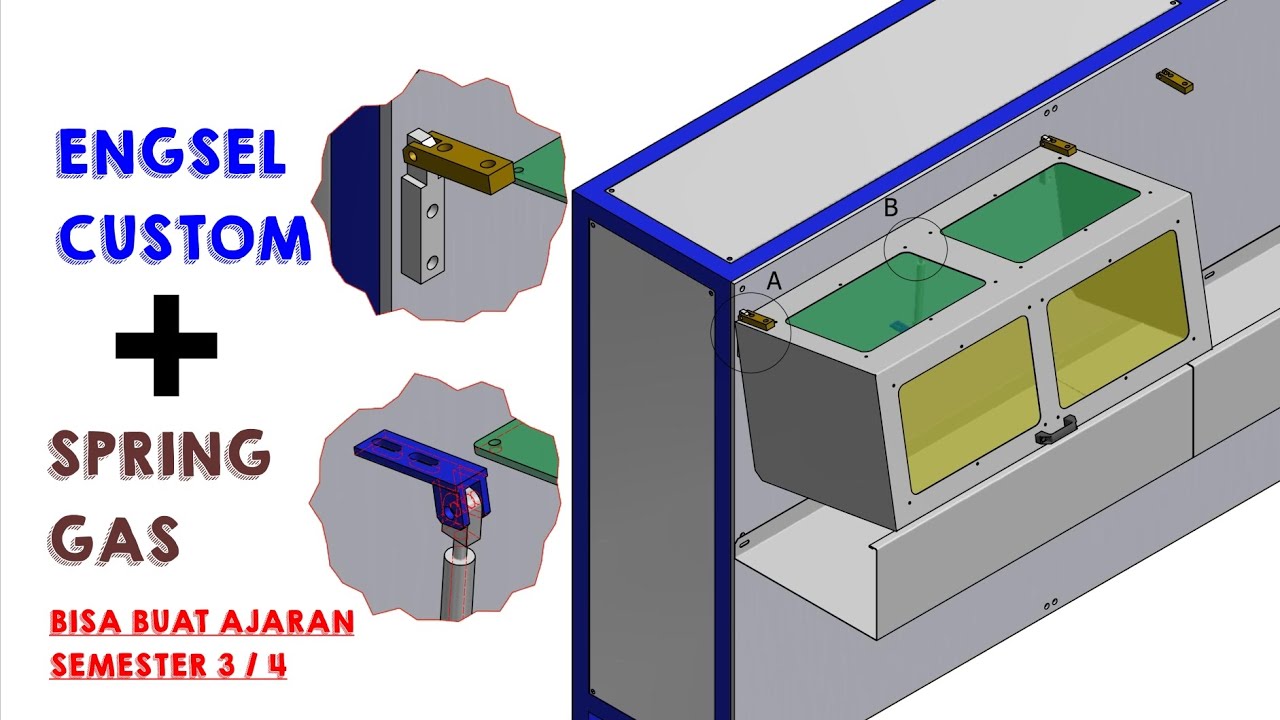 ENGSEL CUSTOM
+
SPRING GAS

BISA BUAT AJARAN SEMESTER 3 / 4

B
A