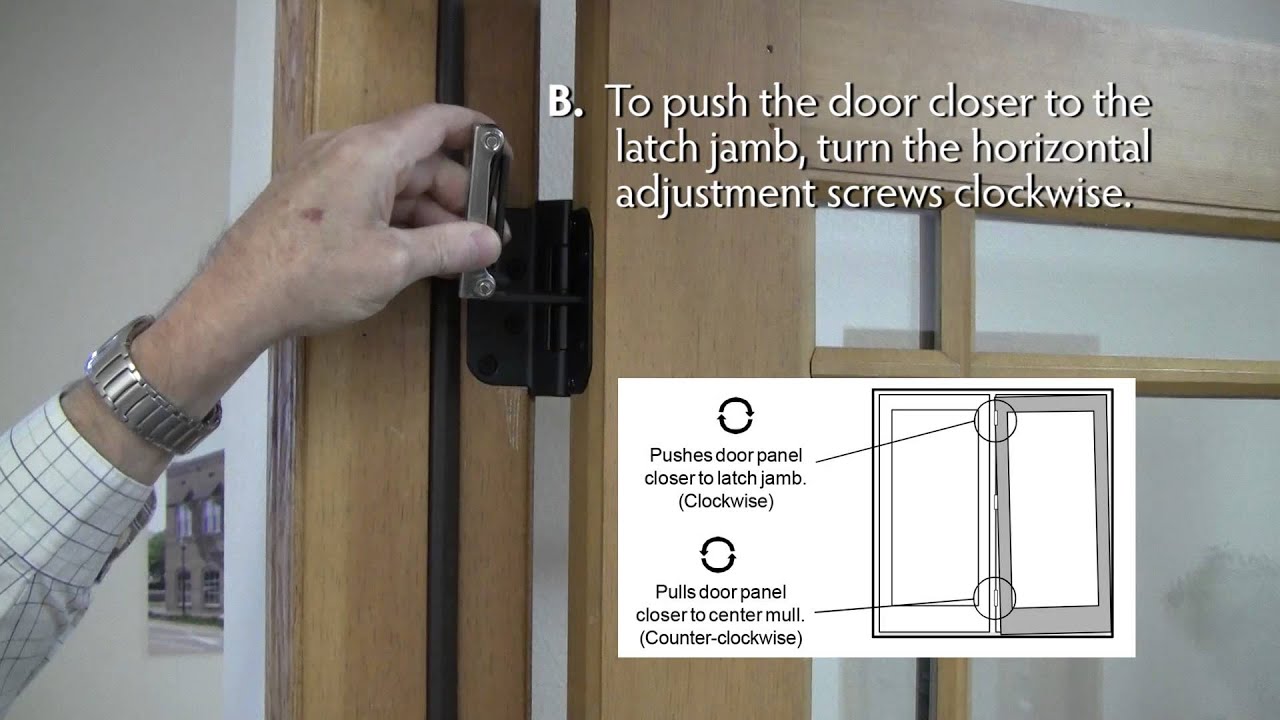 B. To push the door closer to the latch jamb, turn the horizontal adjustment screws clockwise.

Pushes door panel closer to latch jamb. (Clockwise)

Pulls door panel closer to center mull. (Counter-clockwise)