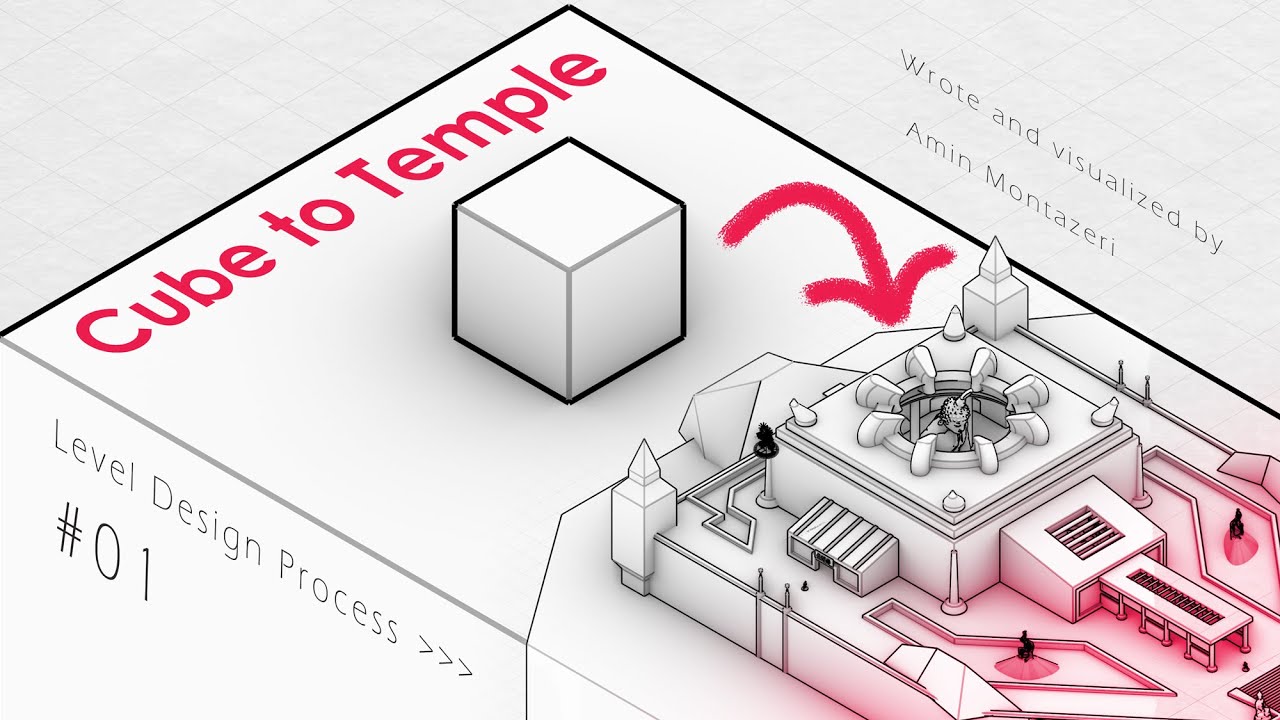 Cube to Temple

Wrote and visualized by Amin Montazeri

Level Design Process >>>

#01