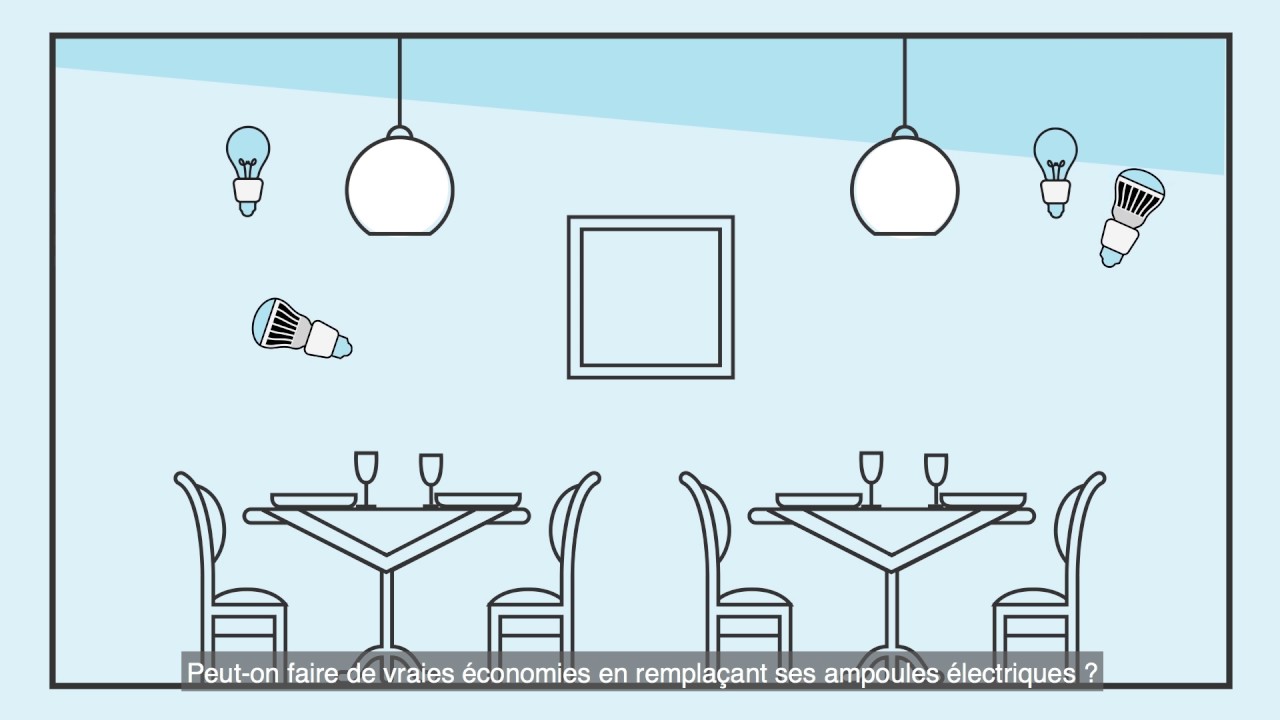 Peut-on faire de vraies économies en remplaçant ses ampoules électriques ?