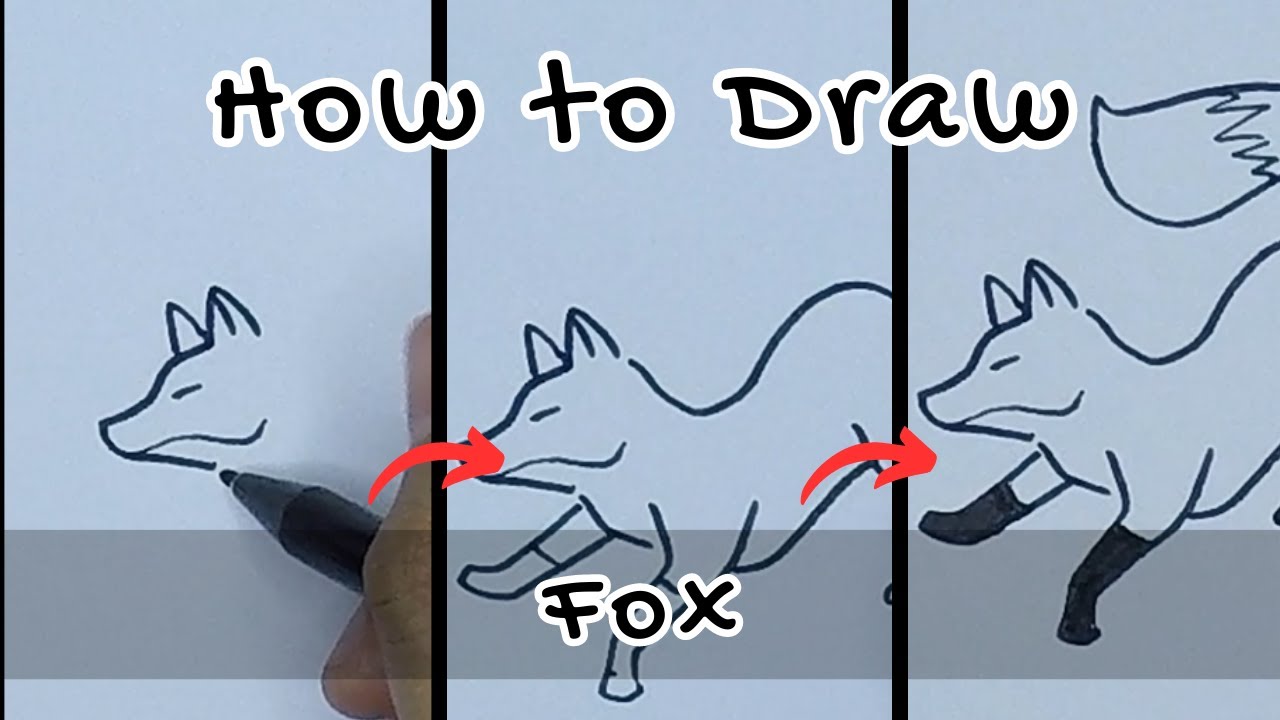 How to Draw

Fox