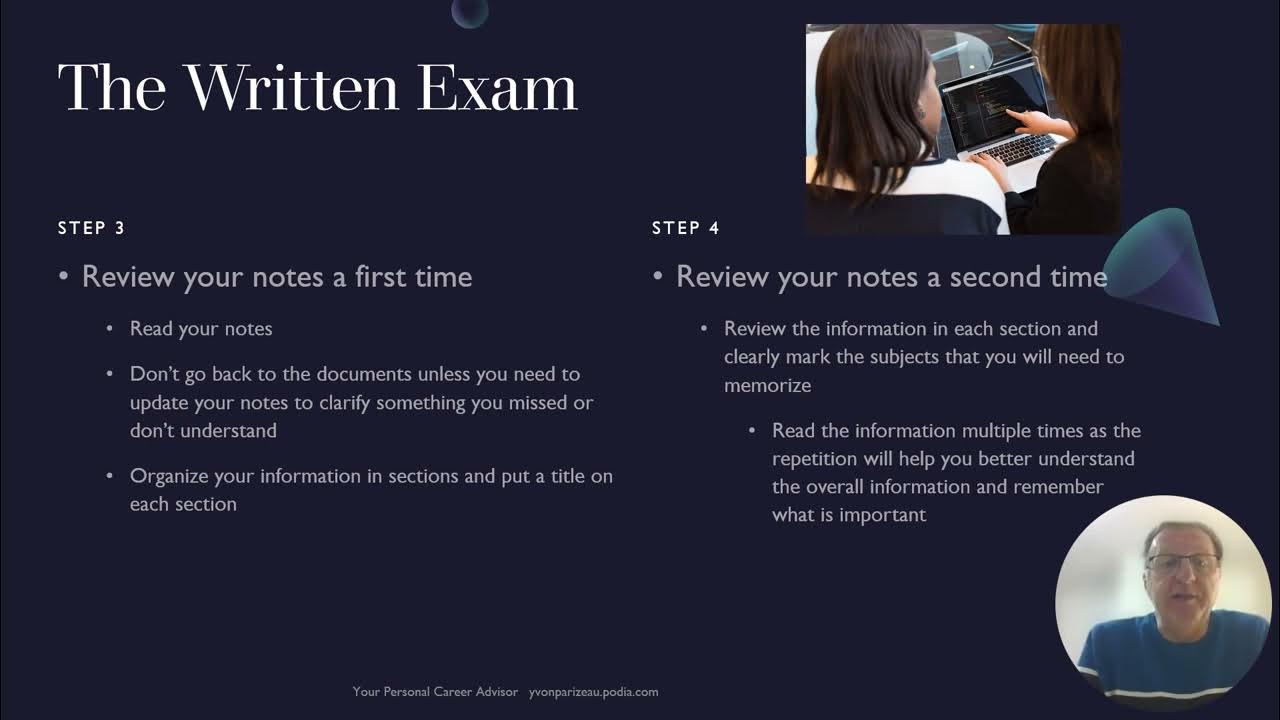 The Written Exam

STEP 3

• Review your notes a first time

• Read your notes

• Don't go back to the documents unless you need to update your notes to clarify something you missed or don't understand

• Organize your information in sections and put a title on each section

STEP 4

• Review your notes a second time

• Review the information in each section and clearly mark the subjects that you will need to memorize

• Read the information multiple times as the repetition will help you better understand the overall information and remember what is important

Your Personal Career Advisor yvonparizeau.podia.com