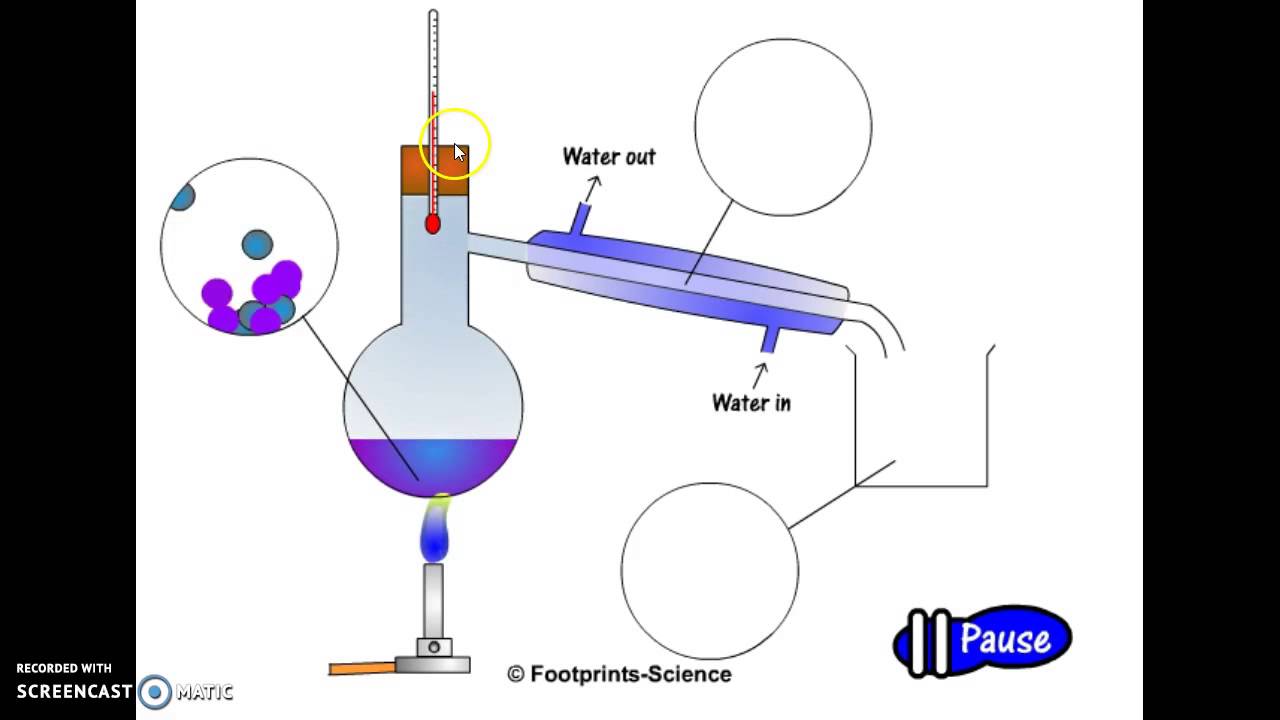 Water out

Water in

Pause

© Footprints-Science

RECORDED WITH
SCREENCAST MATIC