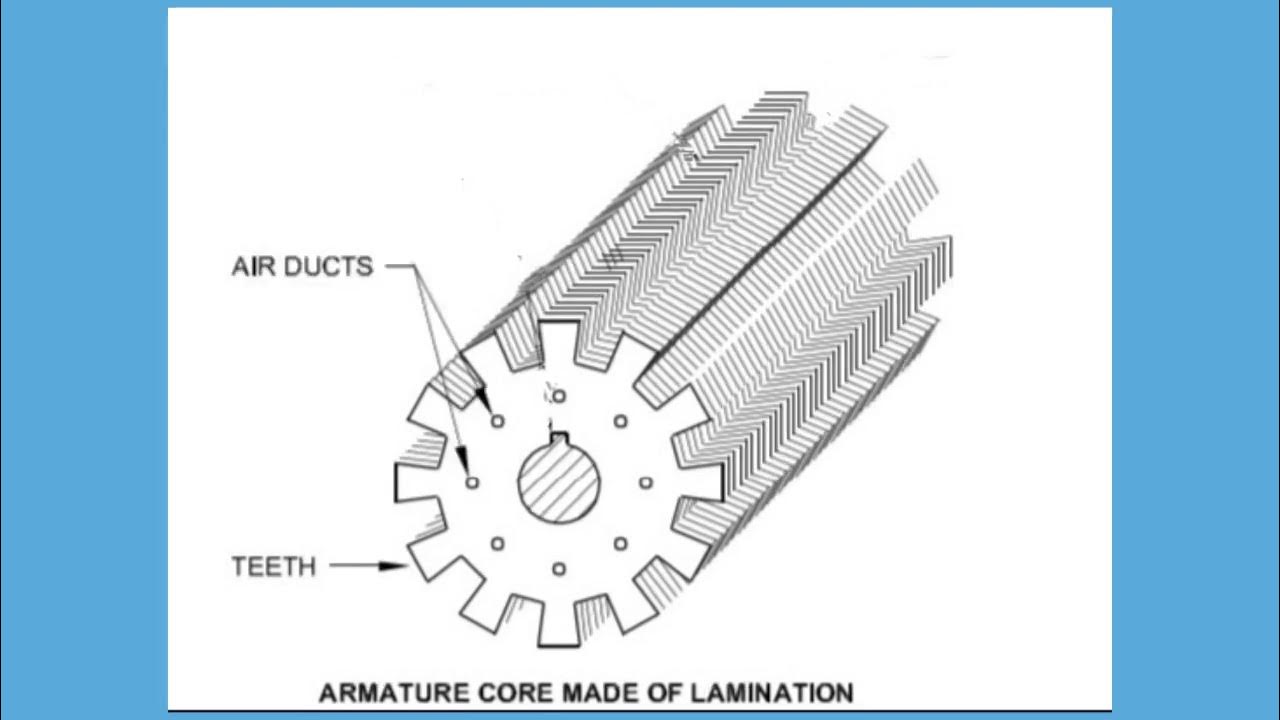 AIR DUCTS

TEETH

ARMATURE CORE MADE OF LAMINATION