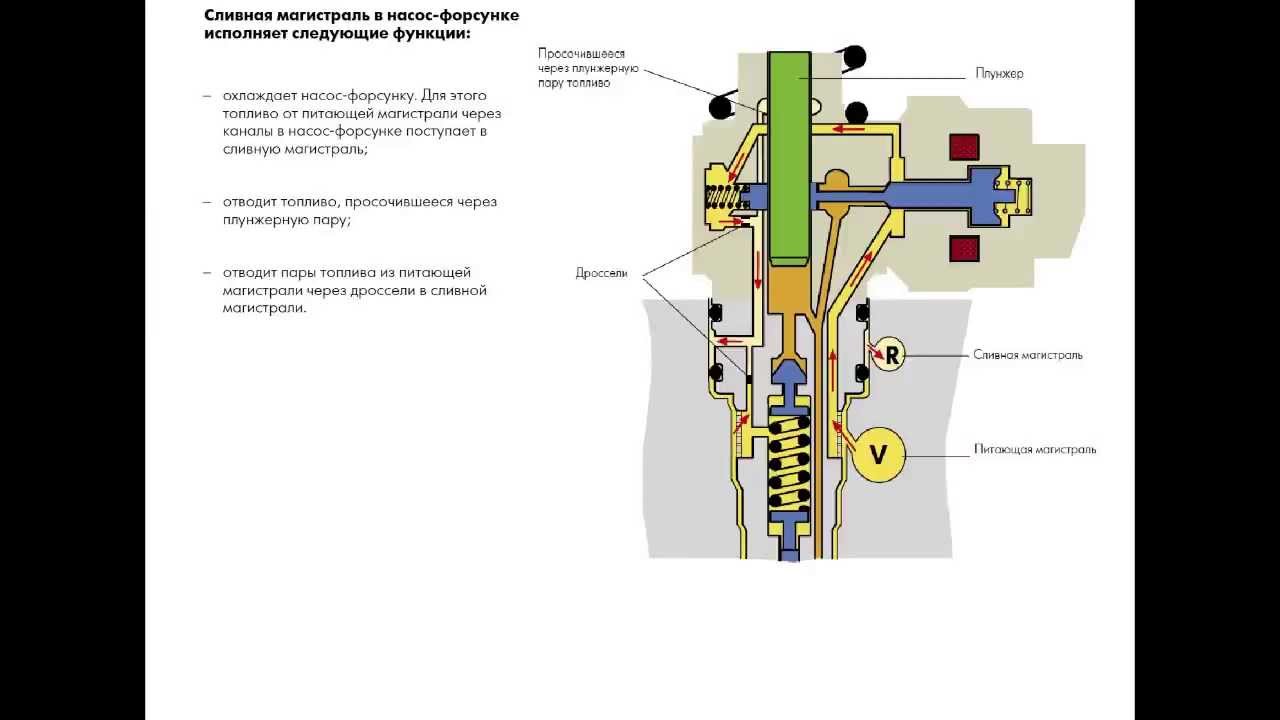 Сливная магистраль в насос-форсунке исполняет следующие функции:

– охлаждает насос-форсунку. Для этого топливо от питающей магистрали через каналы в насос-форсунке поступает в сливную магистраль;

– отводит топливо, просочившееся через плунжерную пару;

– отводит пары топлива из питающей магистрали через дроссели в сливной магистрали.

Просочившееся через плунжерную пару топливо

Плунжер

Дроссели

R

Сливная магистраль

V

Питающая магистраль