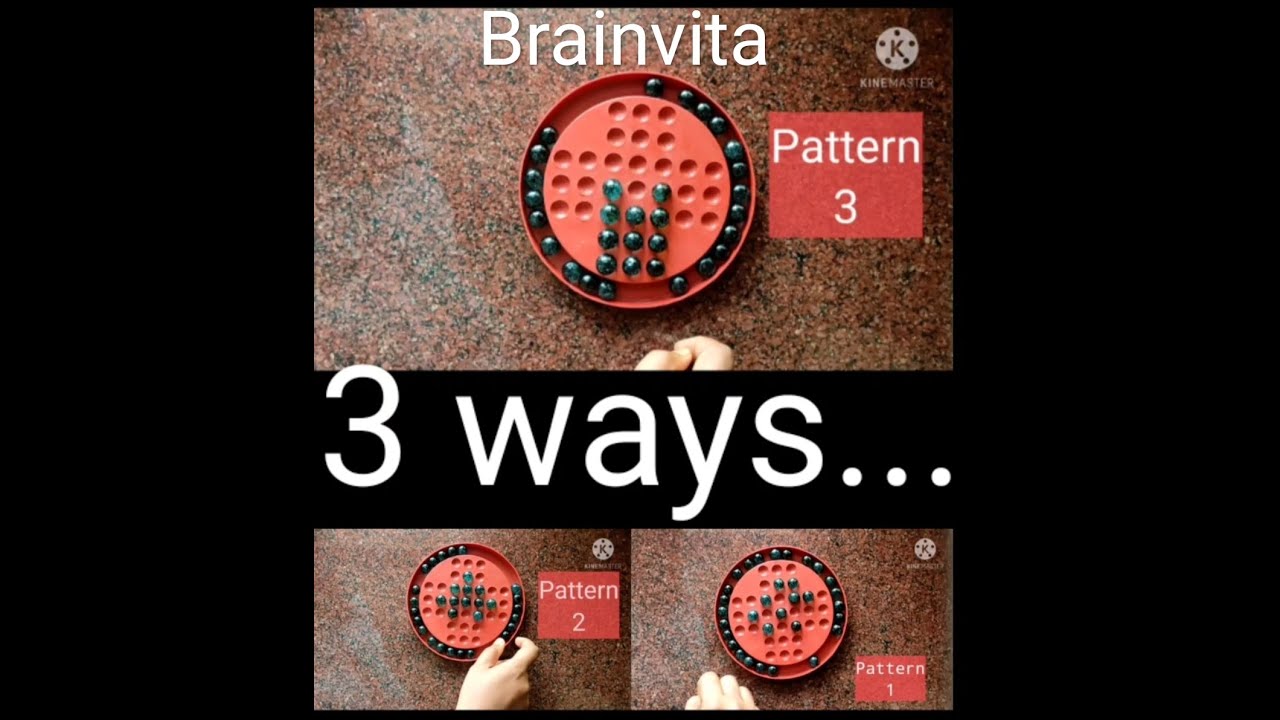 Brainvita

KINEMASTER

Pattern 3

3 ways...

KINEMASTER

Pattern 2

KINEMASTER

Pattern 1