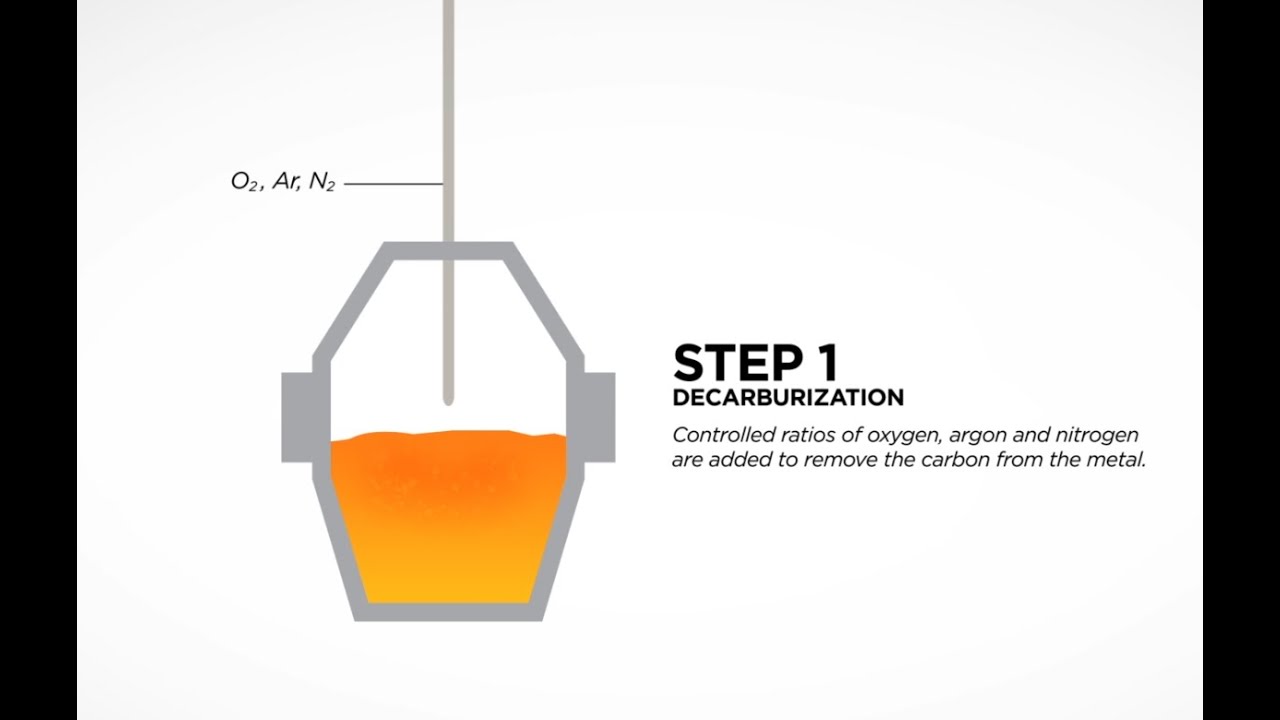 $O_2$, $Ar$, $N_2$

STEP 1
DECARBURIZATION
Controlled ratios of oxygen, argon and nitrogen are added to remove the carbon from the metal.