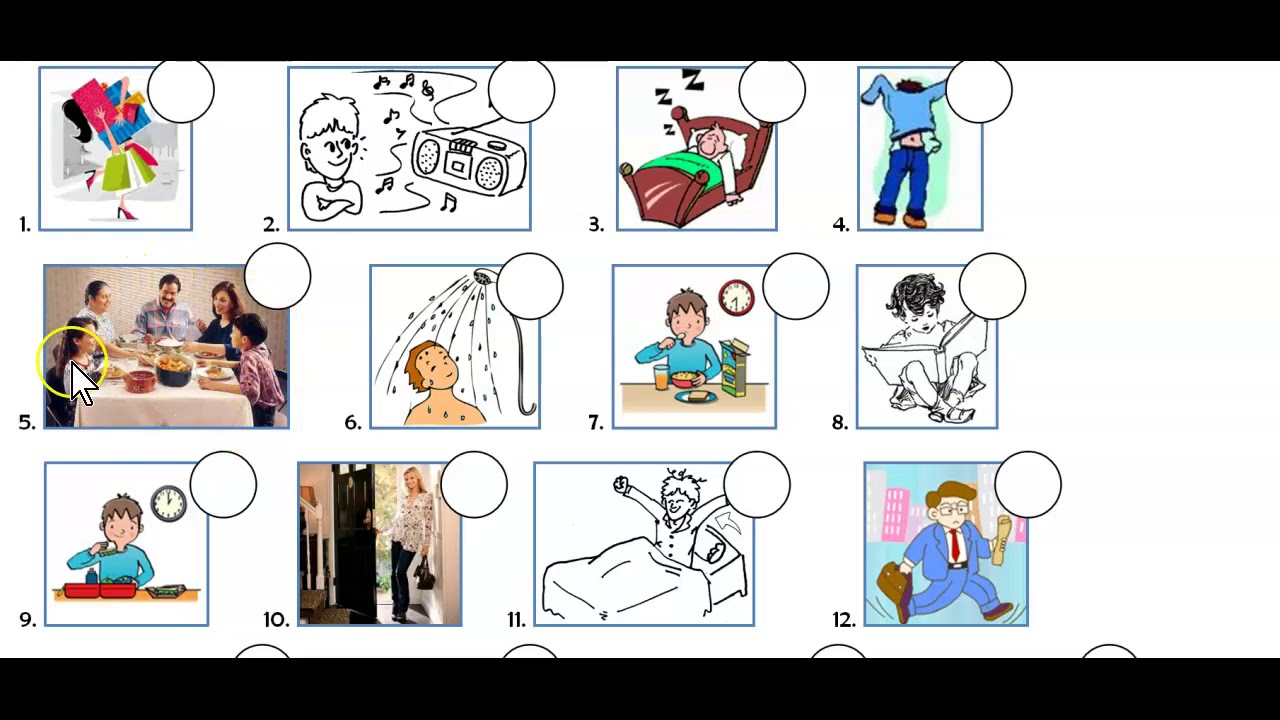 1.
2.
3.
4.
5.
6.
7.
8.
9.
10.
11.
12.