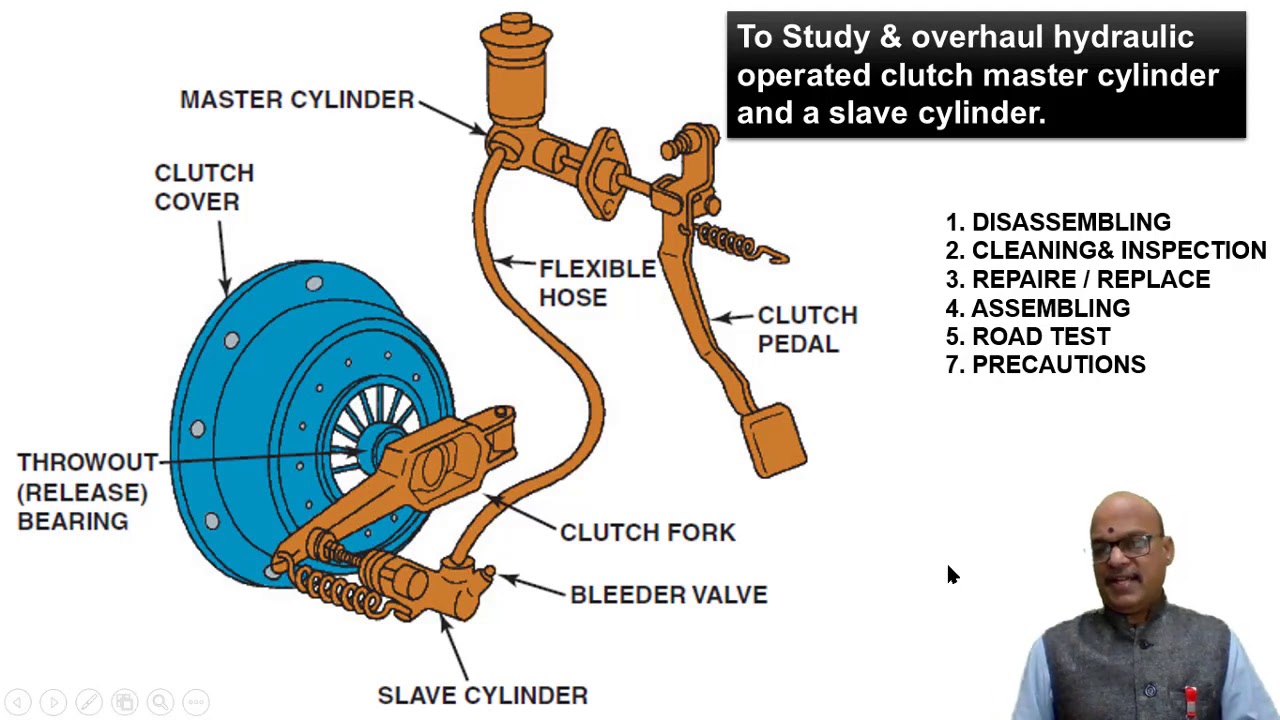 To Study & overhaul hydraulic operated clutch master cylinder and a slave cylinder.

MASTER CYLINDER

CLUTCH COVER

FLEXIBLE HOSE

CLUTCH PEDAL

THROWOUT (RELEASE) BEARING

CLUTCH FORK

BLEEDER VALVE

SLAVE CYLINDER

1. DISASSEMBLING
2. CLEANING& INSPECTION
3. REPAIRE / REPLACE
4. ASSEMBLING
5. ROAD TEST
7. PRECAUTIONS