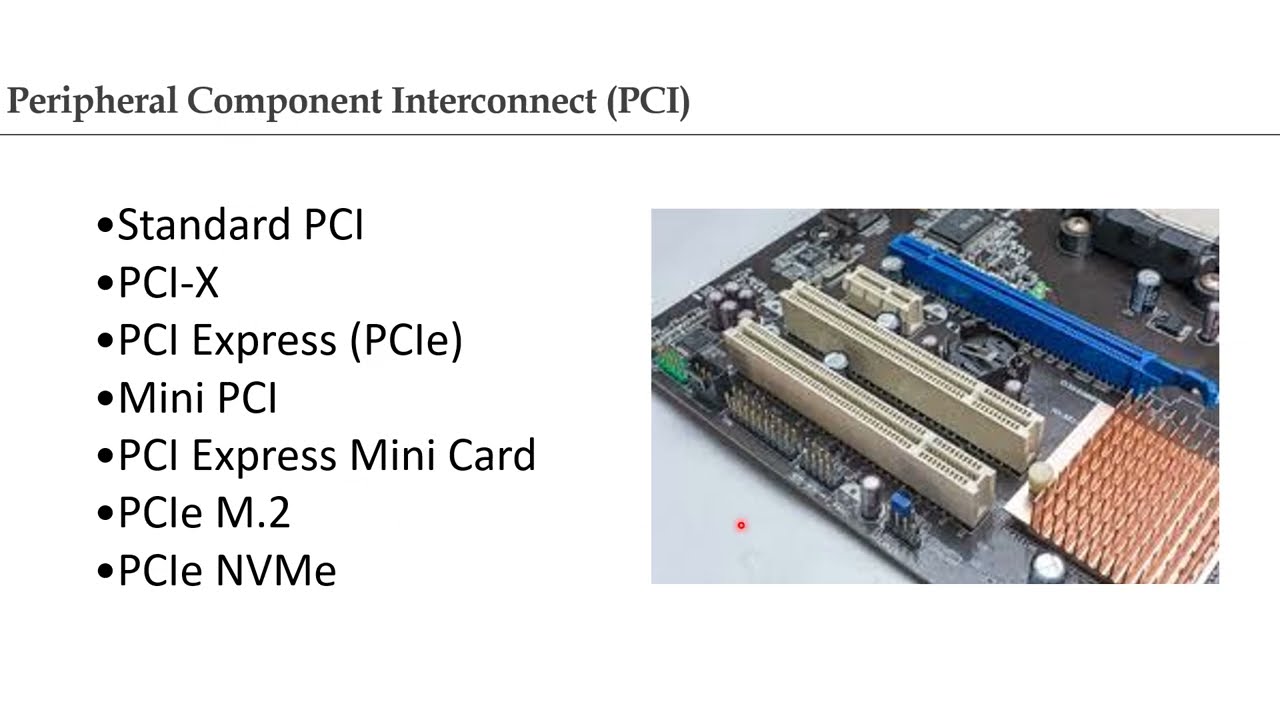 Peripheral Component Interconnect (PCI)

•Standard PCI
•PCI-X
•PCI Express (PCIe)
•Mini PCI
•PCI Express Mini Card
•PCIe M.2
•PCIe NVMe