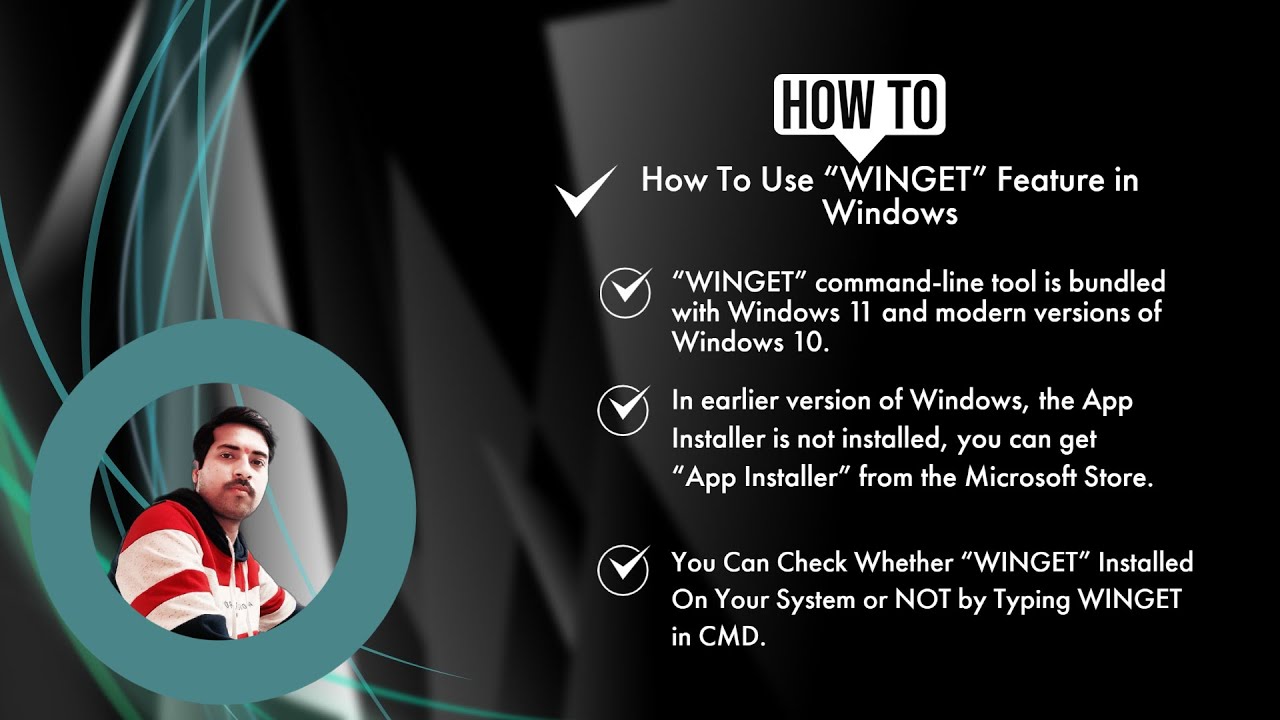 HOW TO

How To Use “WINGET” Feature in Windows

“WINGET” command-line tool is bundled with Windows 11 and modern versions of Windows 10.

In earlier version of Windows, the App Installer is not installed, you can get “App Installer” from the Microsoft Store.

You Can Check Whether “WINGET” Installed On Your System or NOT by Typing WINGET in CMD.