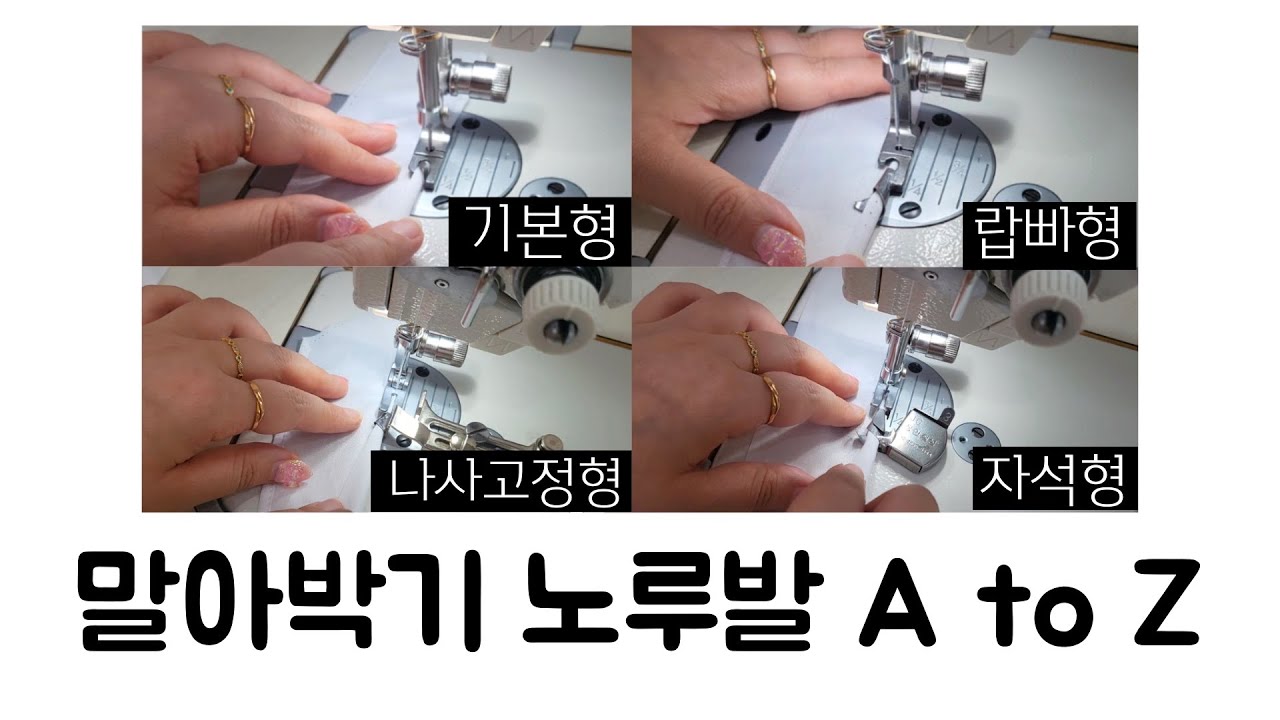 기본형

랍빠형

나사고정형

자석형

말아박기 노루발 A to Z