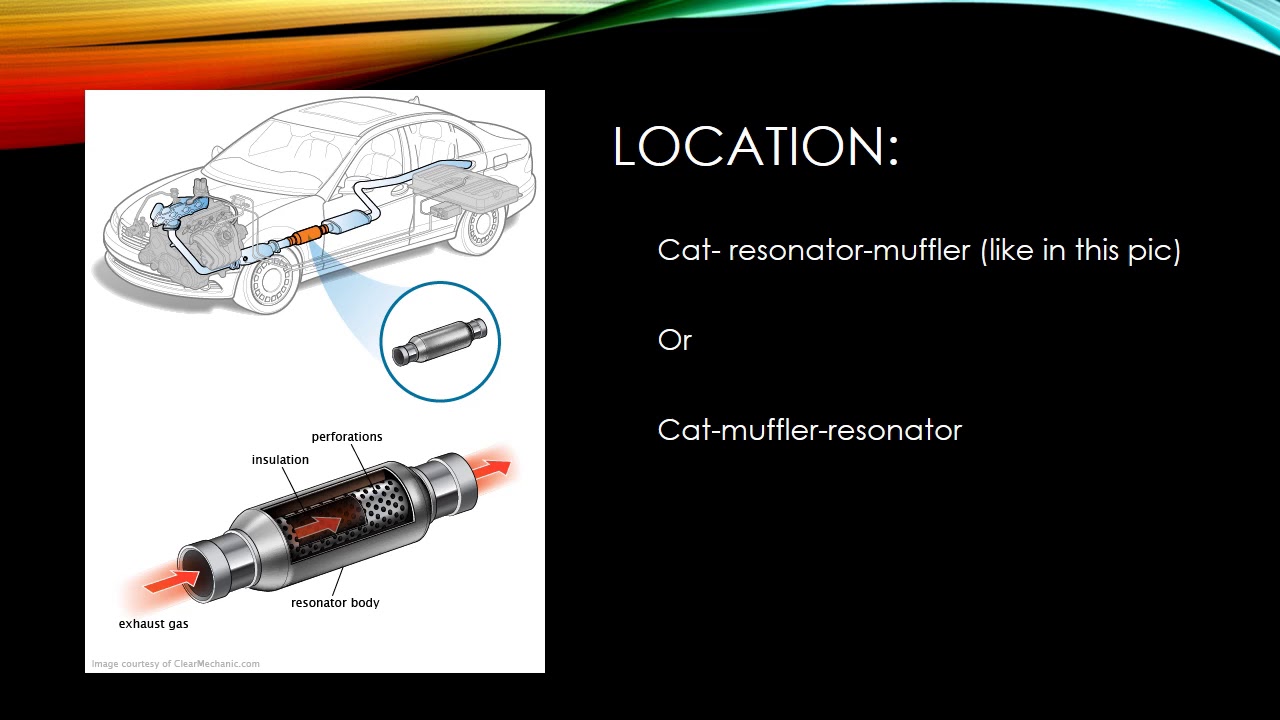 perforations

insulation

resonator body

exhaust gas

Image courtesy of ClearMechanic.com

LOCATION:

Cat- resonator-muffler (like in this pic)

Or

Cat-muffler-resonator