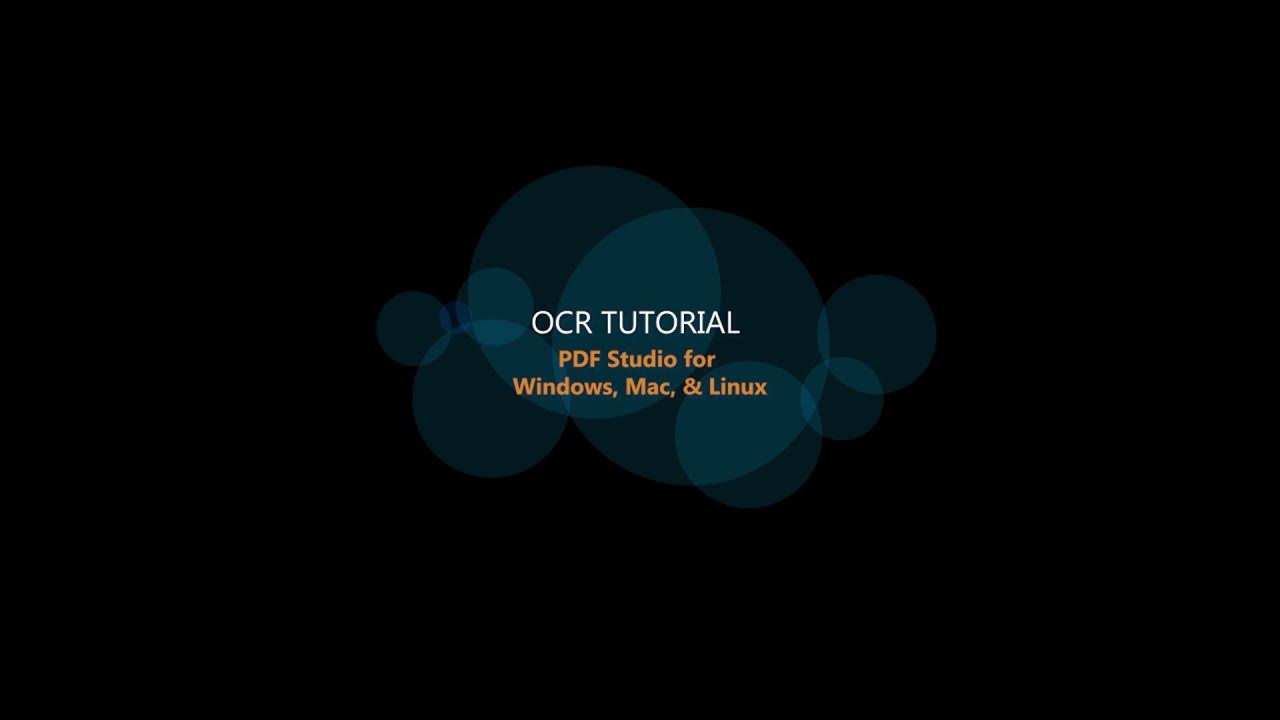 OCR TUTORIAL

PDF Studio for Windows, Mac, & Linux