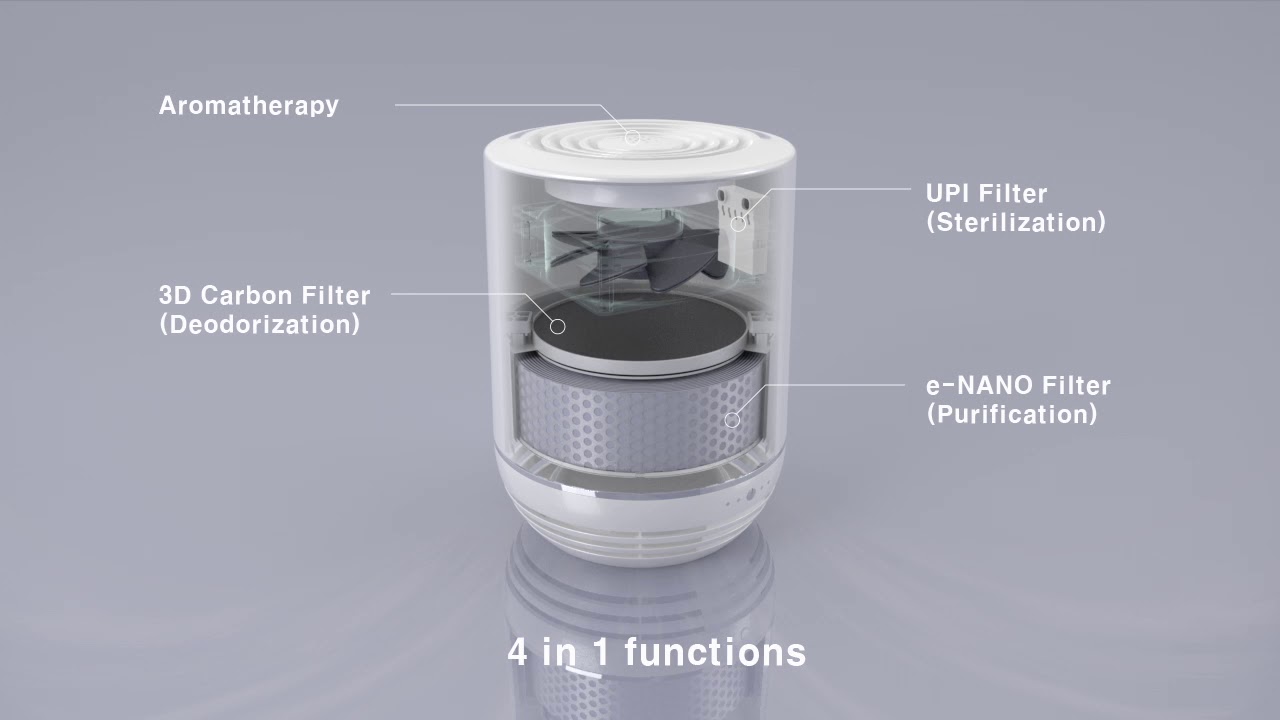 Aromatherapy

UPI Filter
(Sterilization)

3D Carbon Filter
(Deodorization)

e-NANO Filter
(Purification)

4 in 1 functions