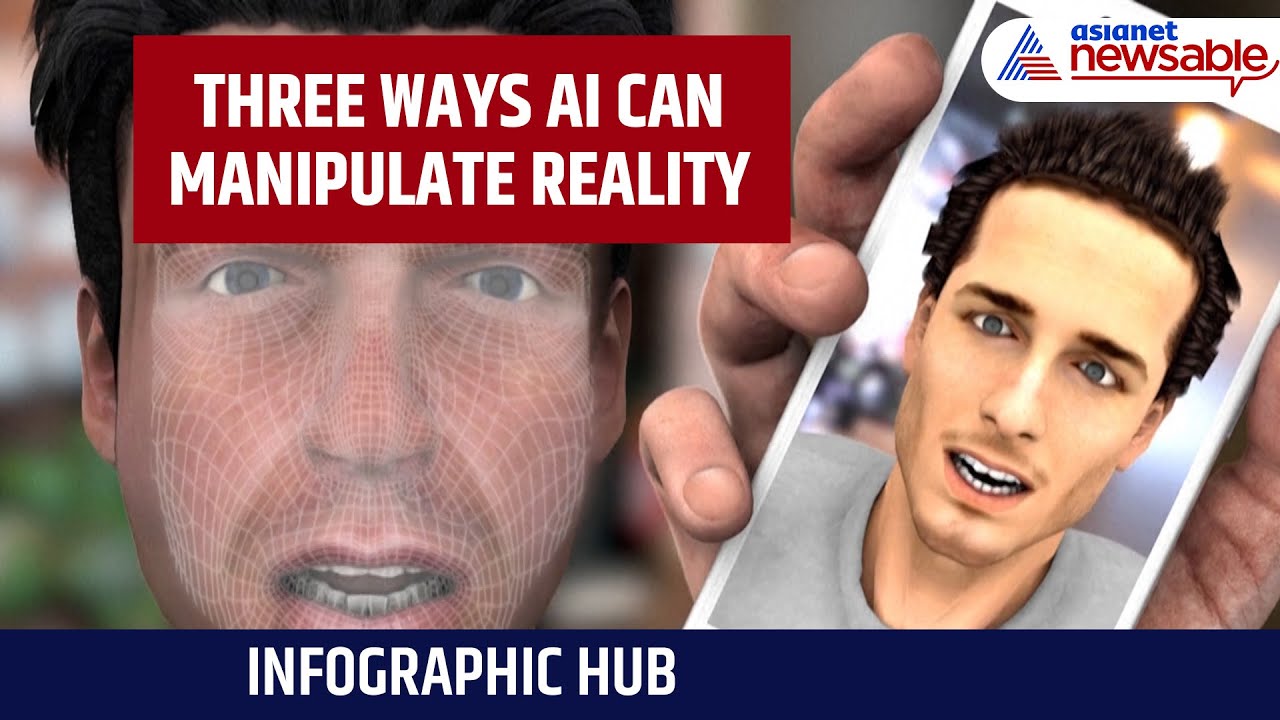 THREE WAYS AI CAN MANIPULATE REALITY

asianet newsable

INFOGRAPHIC HUB