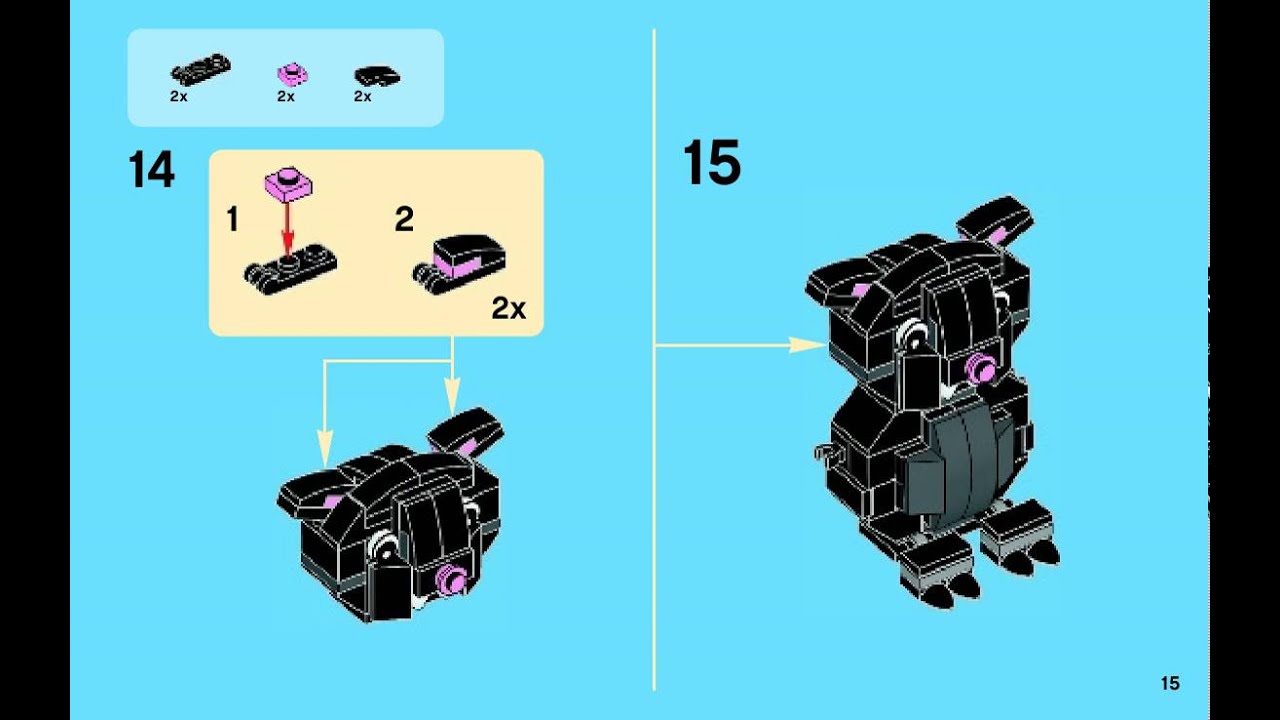 2x 2x 2x

14

1

2

2x

15

15