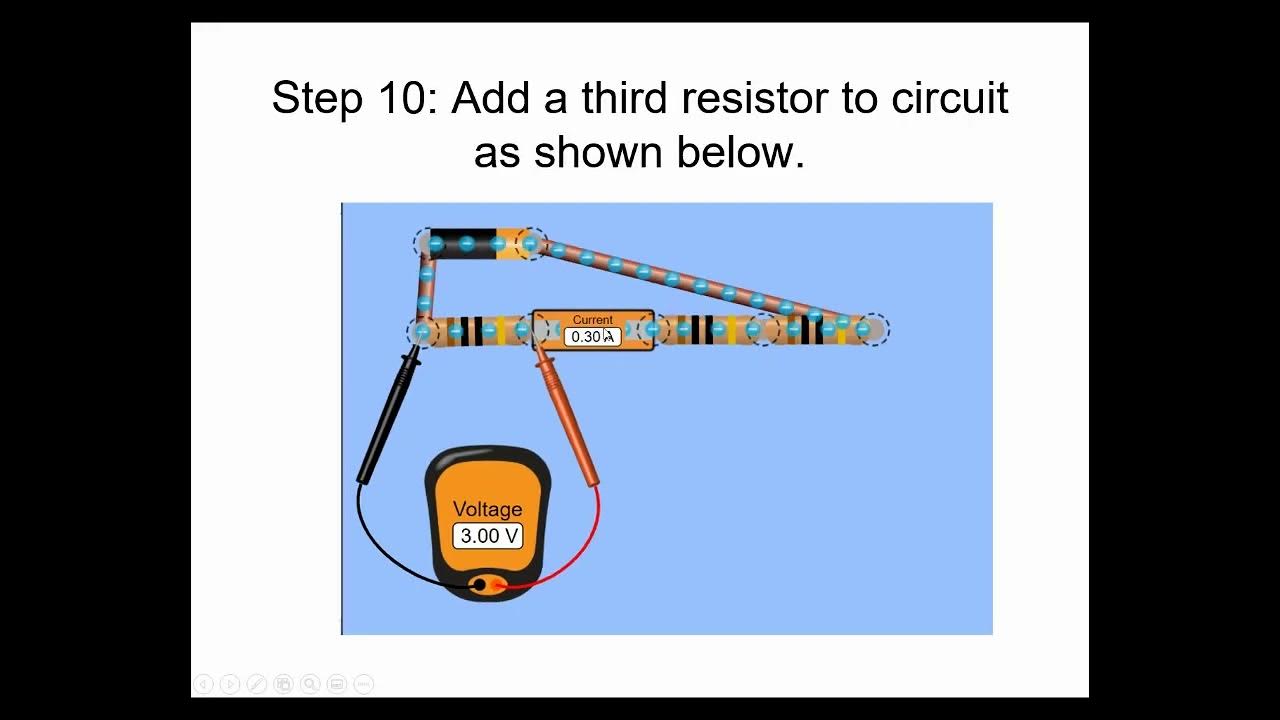 Step 10: Add a third resistor to circuit as shown below.

Current
0.30 A

Voltage
3.00 V