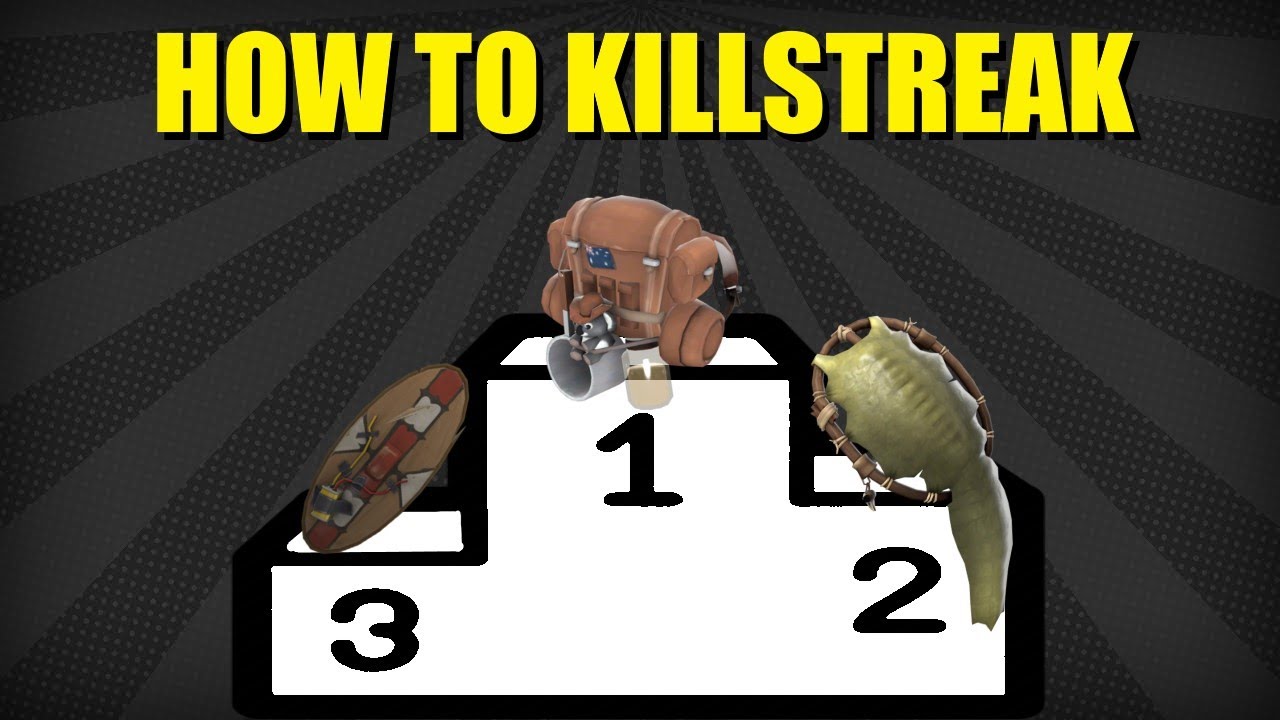 HOW TO KILLSTREAK

1

2

3