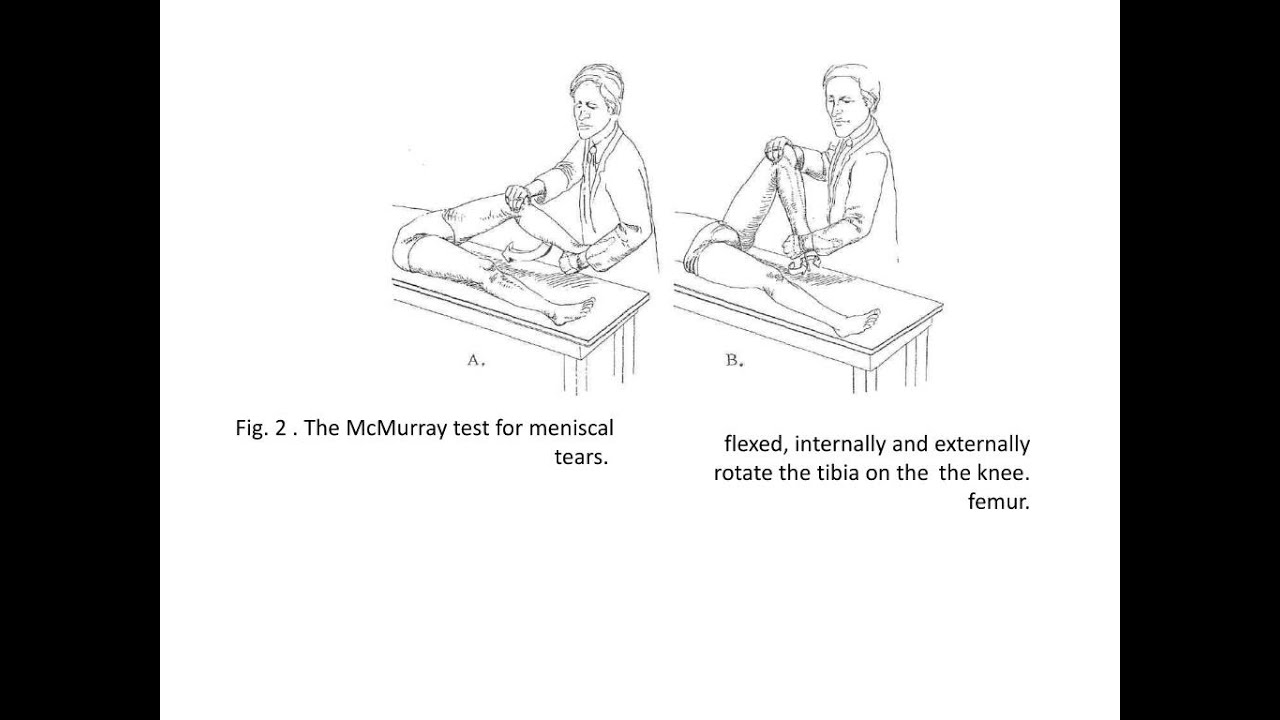 A.

B.

Fig. 2 . The McMurray test for meniscal tears.

flexed, internally and externally rotate the tibia on the the knee. femur.