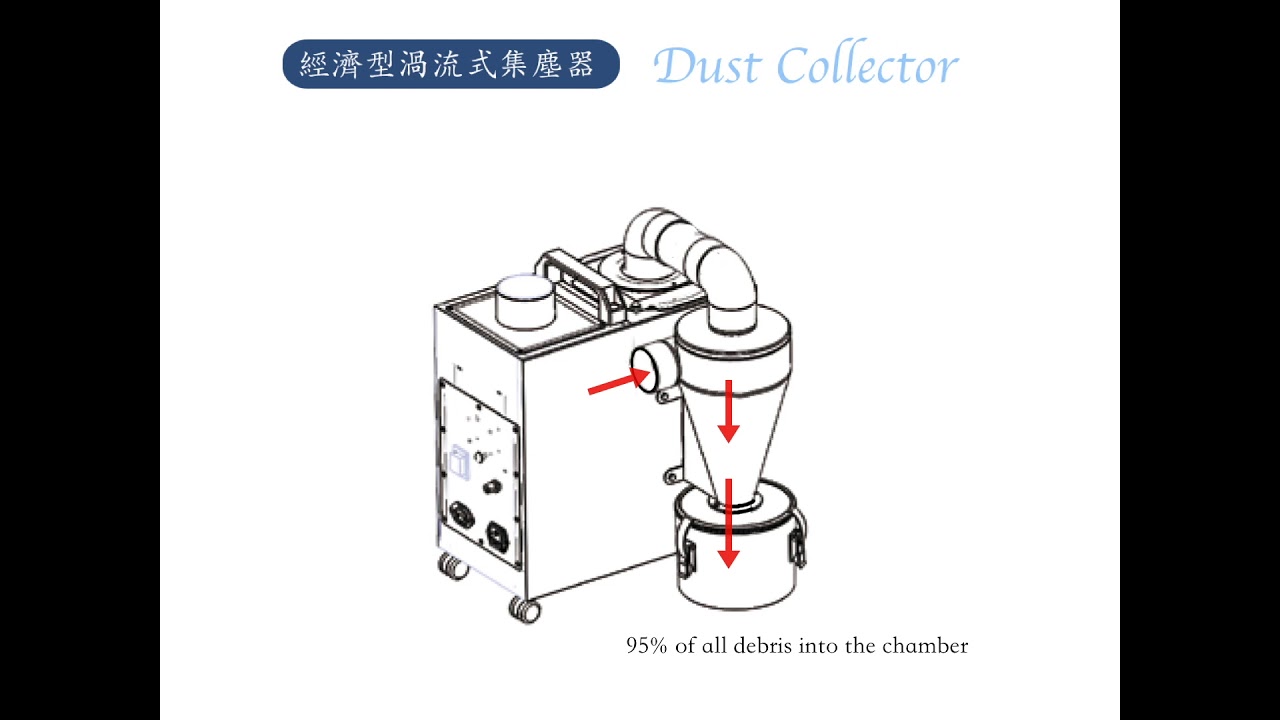 經濟型渦流式集塵器

Dust Collector

95% of all debris into the chamber