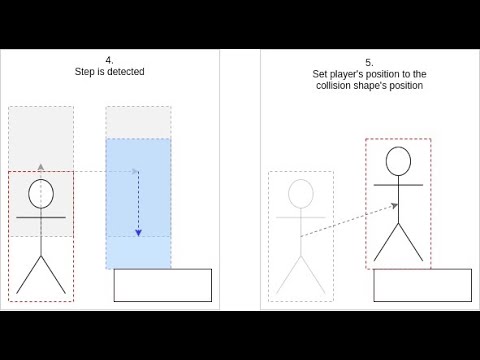 4.
Step is detected

5.
Set player's position to the collision shape's position