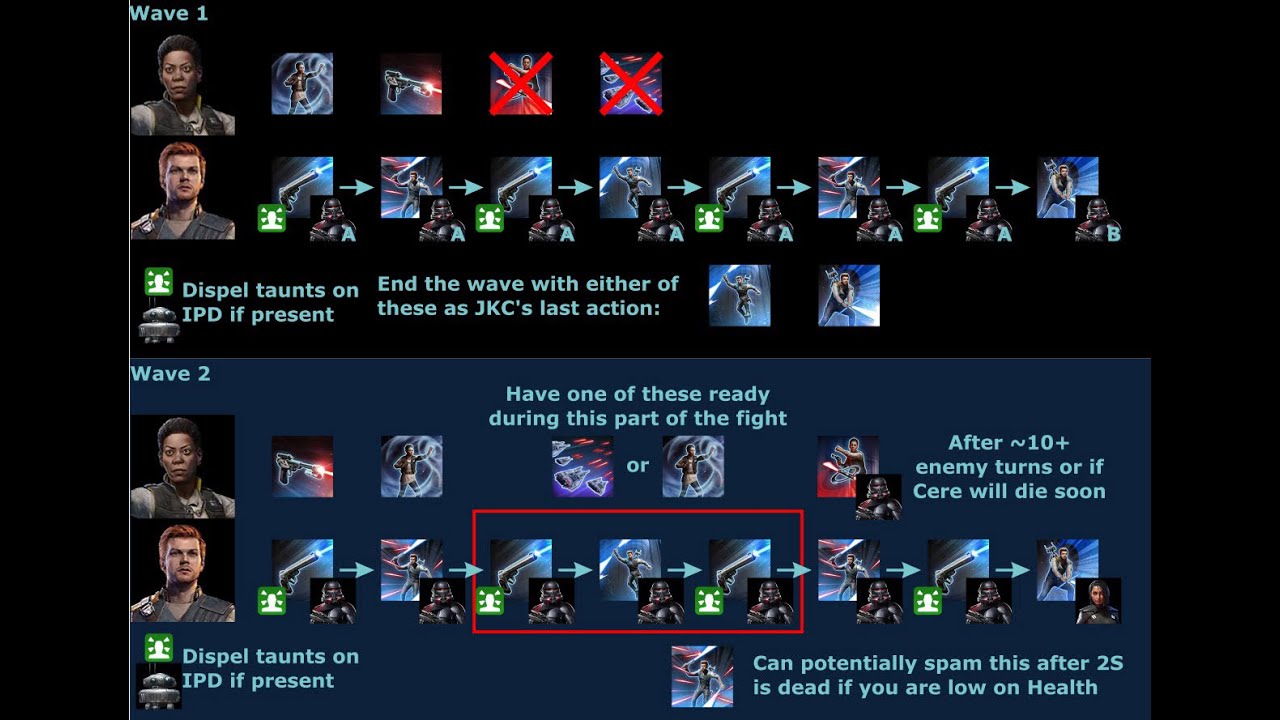 Wave 1

A A A A A A A B

Dispel taunts on IPD if present

End the wave with either of these as JKC's last action:

Wave 2

Have one of these ready during this part of the fight

or

After ~10+ enemy turns or if Cere will die soon

Dispel taunts on IPD if present

Can potentially spam this after 2S is dead if you are low on Health