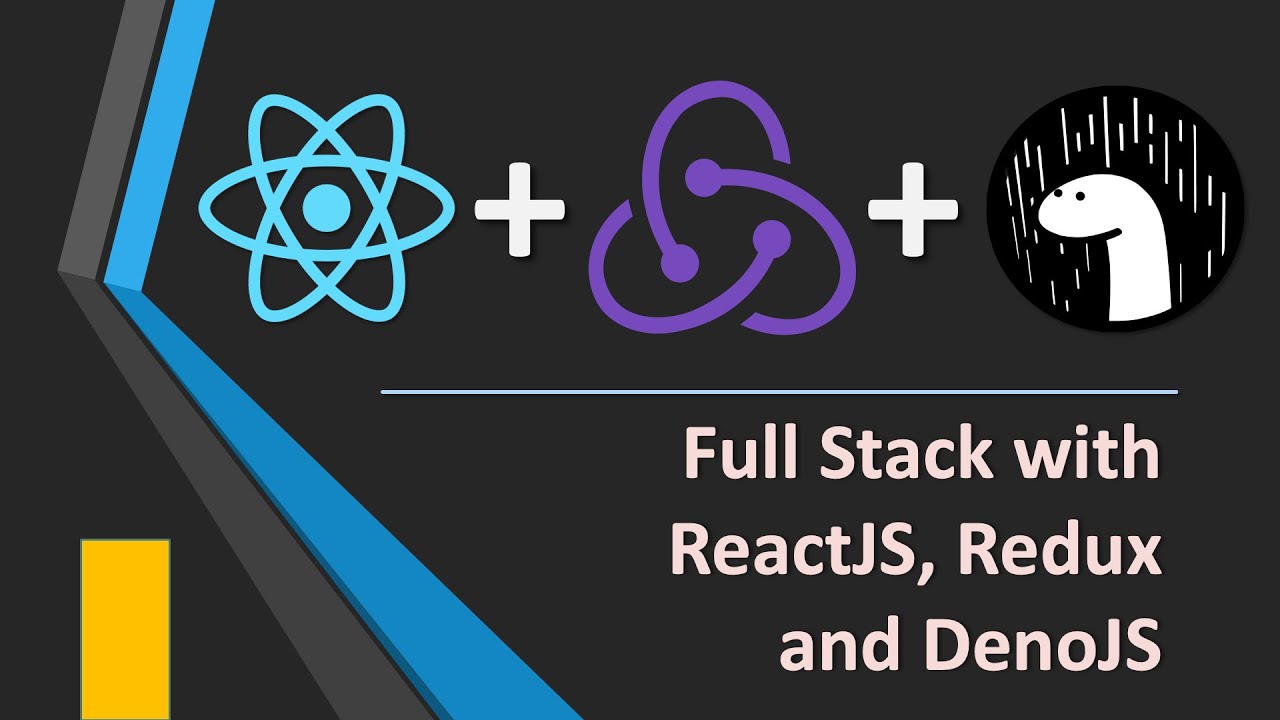 + +

Full Stack with ReactJS, Redux and DenoJS