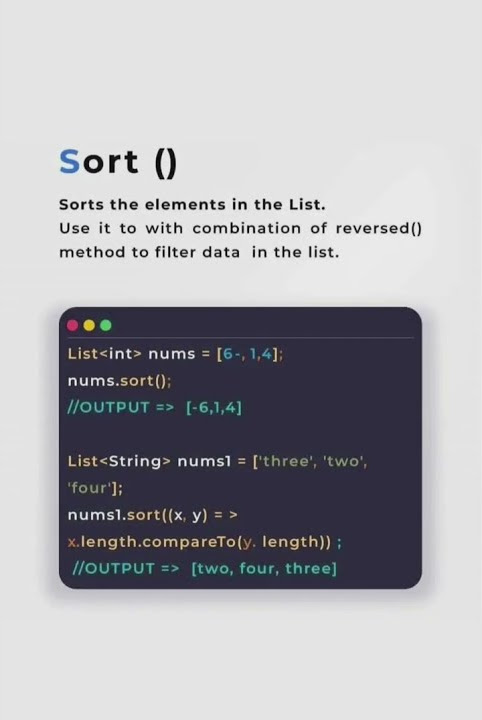 Sort ()

Sorts the elements in the List.
Use it to with combination of reversed() method to filter data in the list.

List<int> nums = [6-, 1,4];
nums.sort();
//OUTPUT => [-6,1,4]

List<String> nums1 = ['three', 'two', 'four'];
nums1.sort((x, y) = >
x.length.compareTo(y. length)) ;
//OUTPUT => [two, four, three]